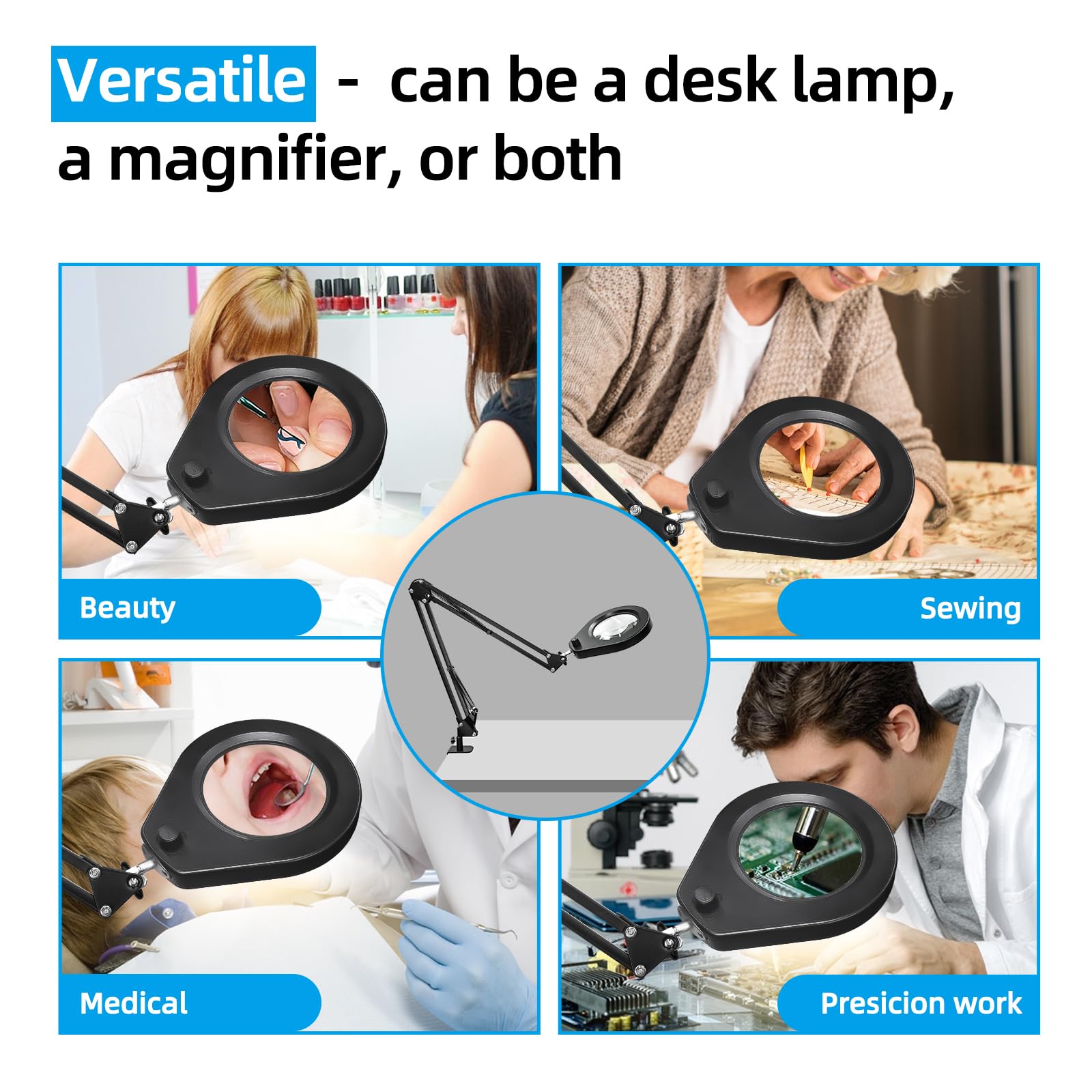 Versatile - can be a desk lamp, a magnifier, or both

Beauty

Sewing

Medical

Presicion work