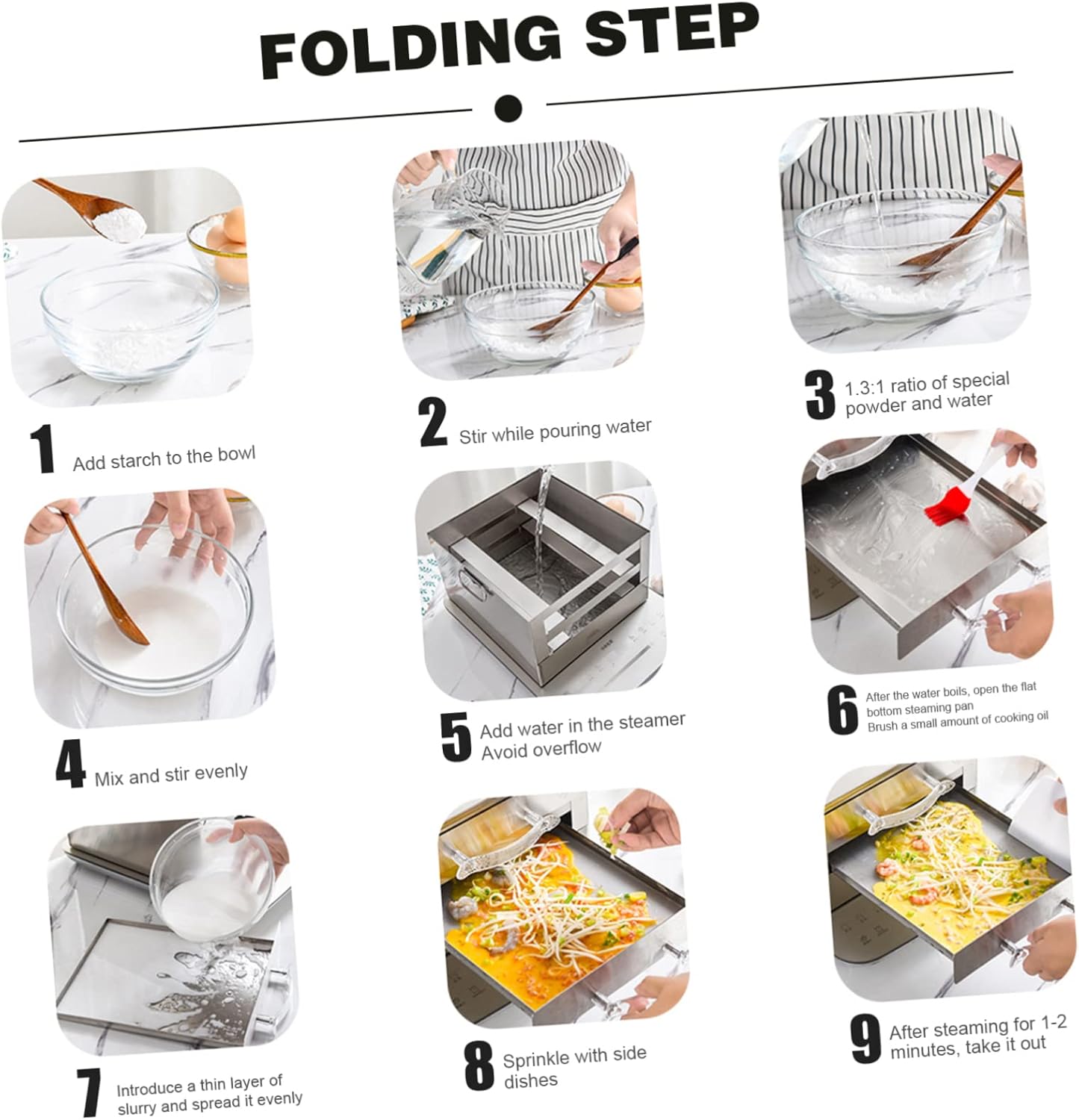 FOLDING STEP

1 Add starch to the bowl

2 Stir while pouring water

3 1.3:1 ratio of special powder and water

4 Mix and stir evenly

5 Add water in the steamer
Avoid overflow

6 After the water boils, open the flat bottom steaming pan
Brush a small amount of cooking oil

7 Introduce a thin layer of slurry and spread it evenly

8 Sprinkle with side dishes

9 After steaming for 1-2 minutes, take it out