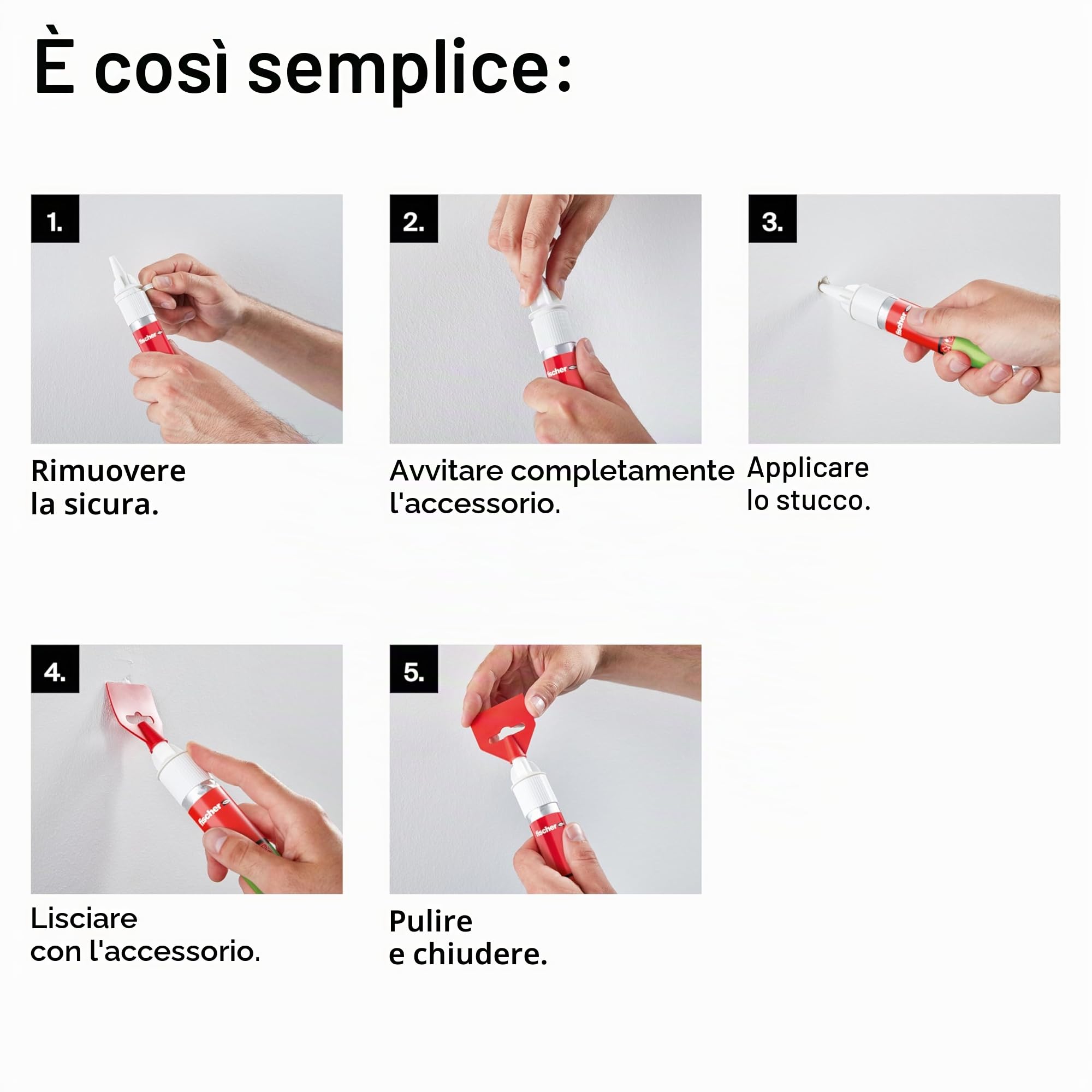 È così semplice:

1.

fischer

Rimuovere la sicura.

2.

fischer

Avvitare completamente l'accessorio.

3.

fischer

Applicare lo stucco.

4.

fischer

Lisciare con l'accessorio.

5.

fischer

Pulire e chiudere.