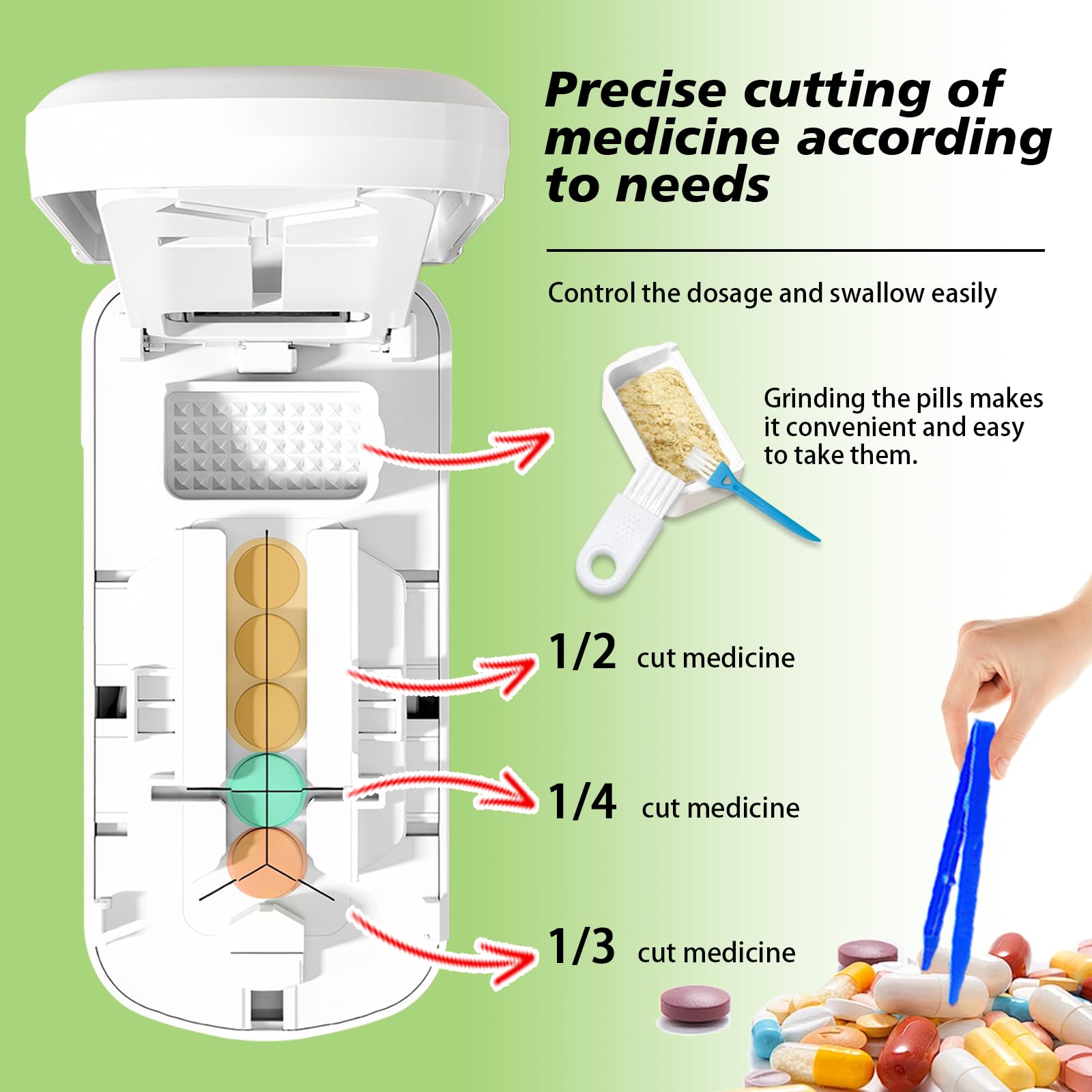 Precise cutting of medicine according to needs

Control the dosage and swallow easily

Grinding the pills makes it convenient and easy to take them.

1/2 cut medicine

1/4 cut medicine

1/3 cut medicine