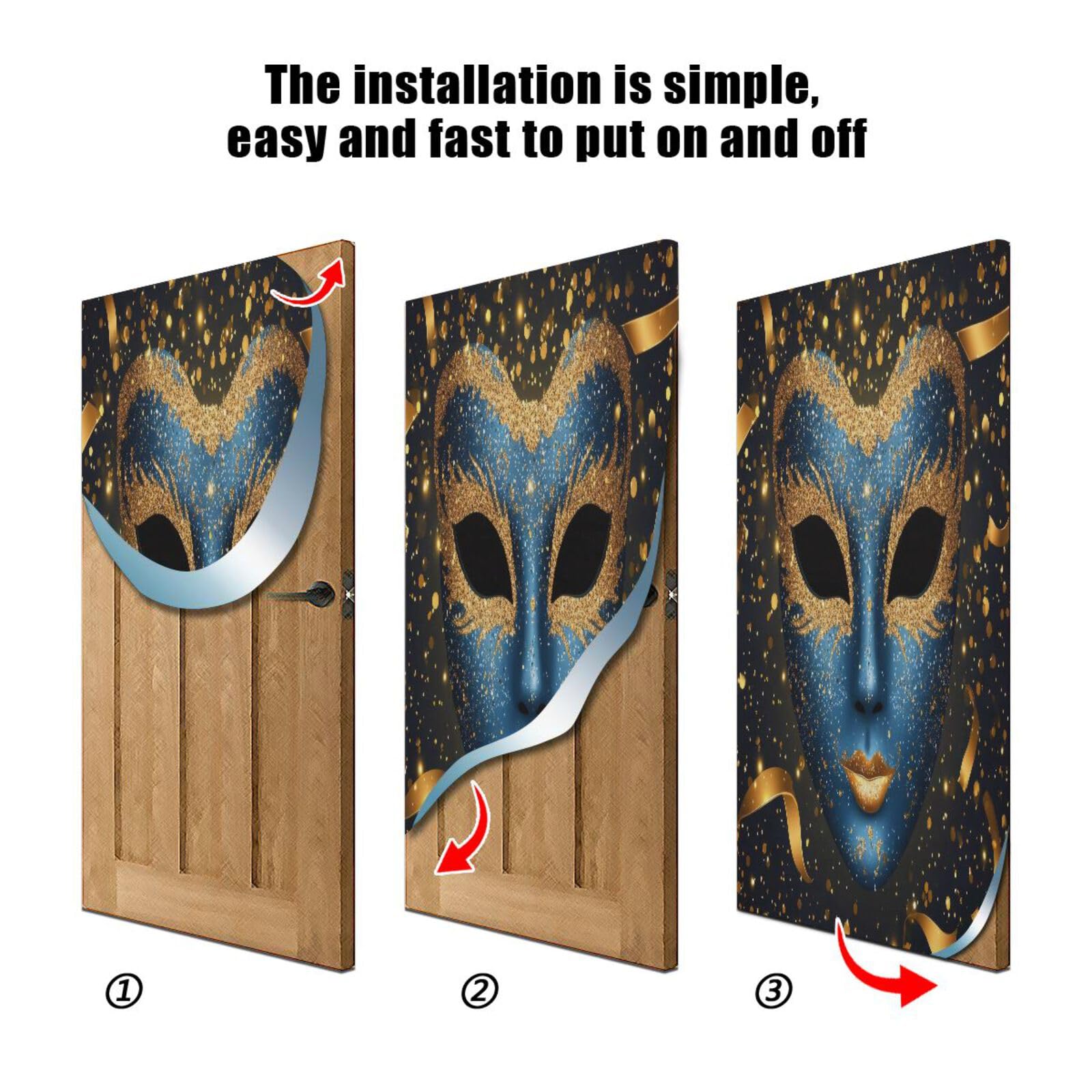 The installation is simple,
easy and fast to put on and off

①

②

③