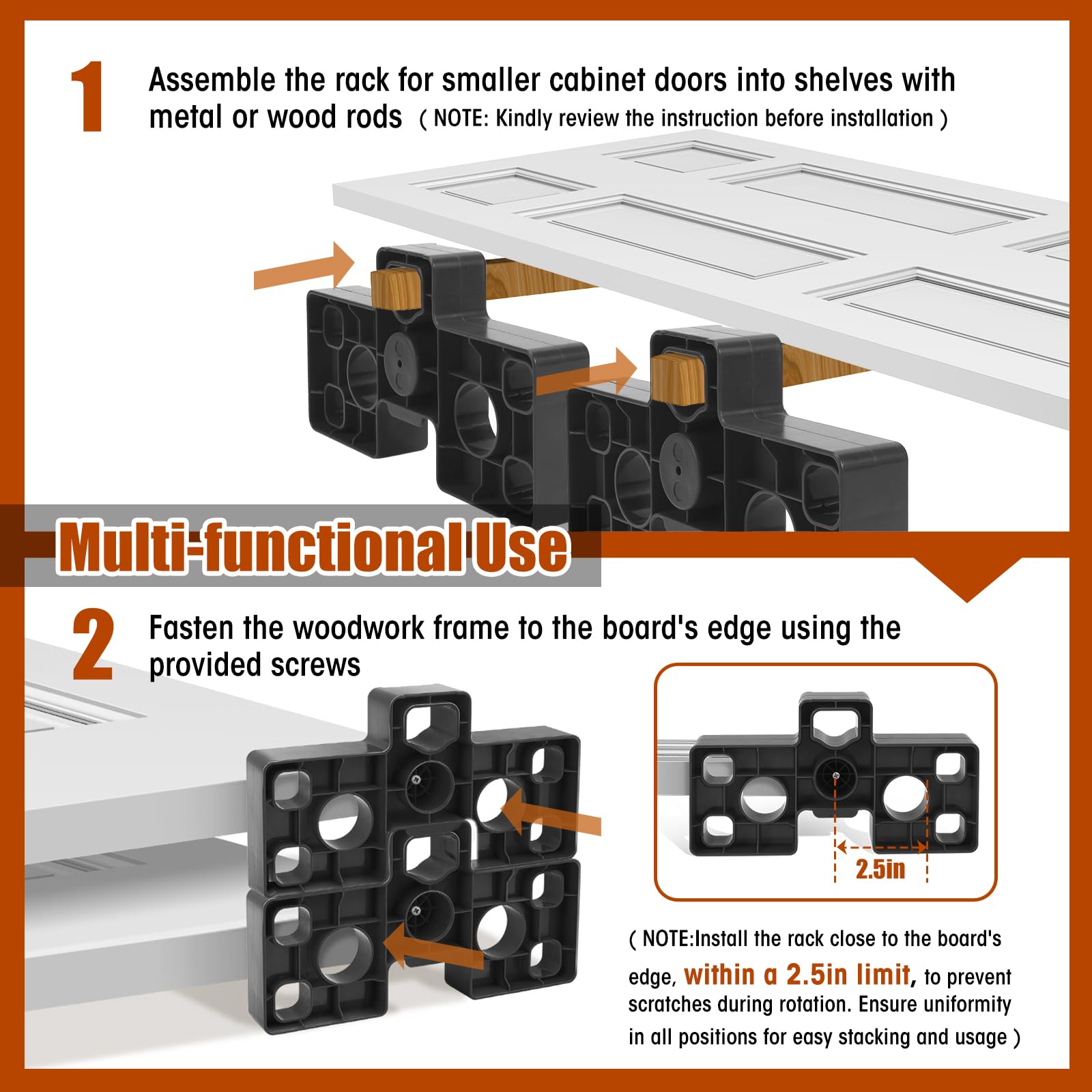 1 Assemble the rack for smaller cabinet doors into shelves with metal or wood rods ( NOTE: Kindly review the instruction before installation )

Multi-functional Use

2 Fasten the woodwork frame to the board's edge using the provided screws

2.5in

( NOTE:Install the rack close to the board's edge, within a 2.5in limit, to prevent scratches during rotation. Ensure uniformity in all positions for easy stacking and usage )