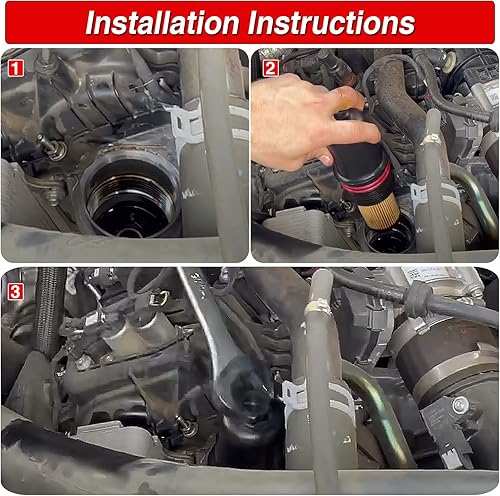 Installation Instructions

1

2

3