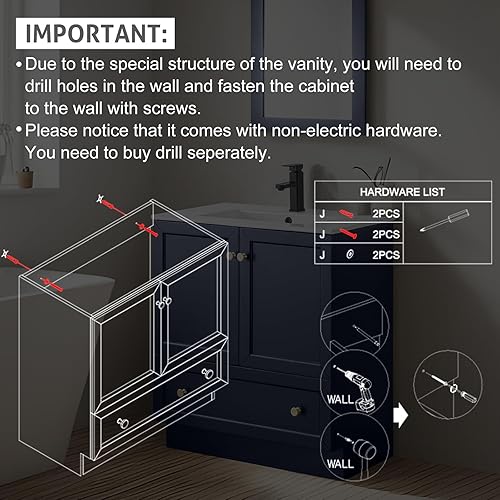 IMPORTANT:

• Due to the special structure of the vanity, you will need to drill holes in the wall and fasten the cabinet to the wall with screws.

• Please notice that it comes with non-electric hardware. You need to buy drill seperately.

HARDWARE LIST

| J | 2PCS |
|---|---|
| J | 2PCS |
| J | 2PCS |

WALL

WALL