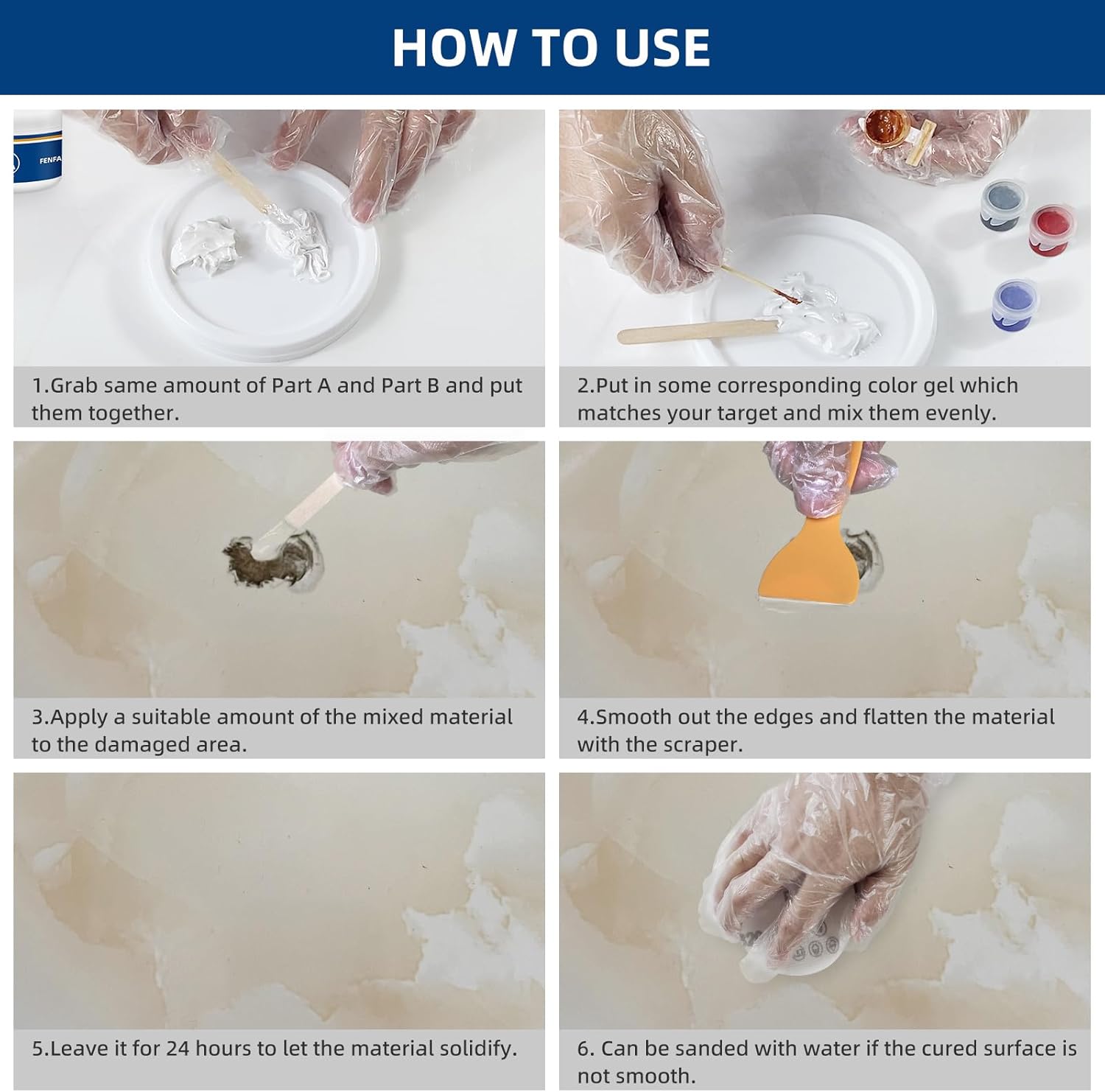 HOW TO USE

FENFA

1.Grab same amount of Part A and Part B and put them together.

2.Put in some corresponding color gel which matches your target and mix them evenly.

3.Apply a suitable amount of the mixed material to the damaged area.

4.Smooth out the edges and flatten the material with the scraper.

5.Leave it for 24 hours to let the material solidify.

6. Can be sanded with water if the cured surface is not smooth.