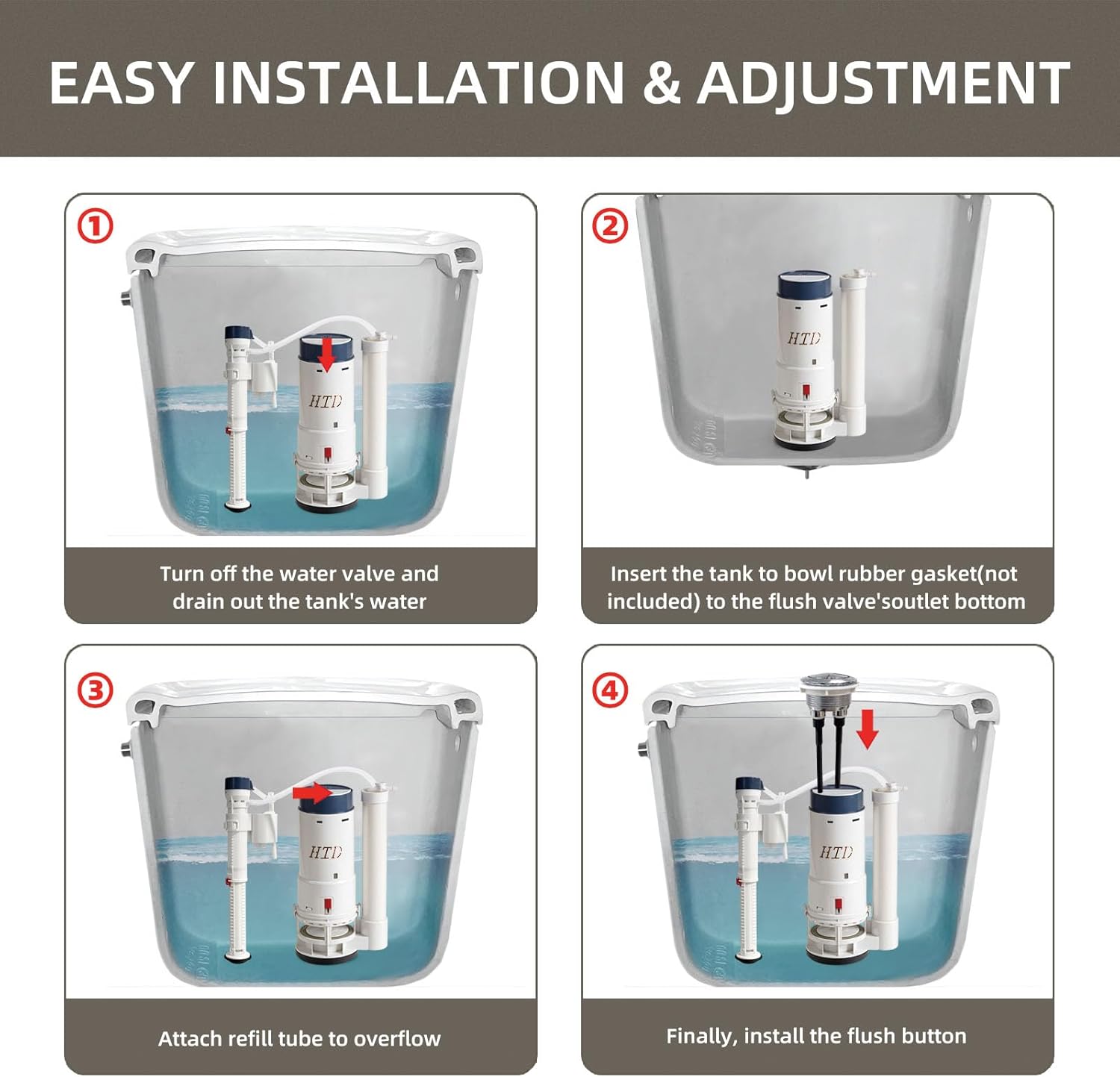 EASY INSTALLATION & ADJUSTMENT

①

HTD

Turn off the water valve and drain out the tank's water

②

HTD

Insert the tank to bowl rubber gasket(not included) to the flush valve'soutlet bottom

③

HTD

Attach refill tube to overflow

④

HTD

Finally, install the flush button