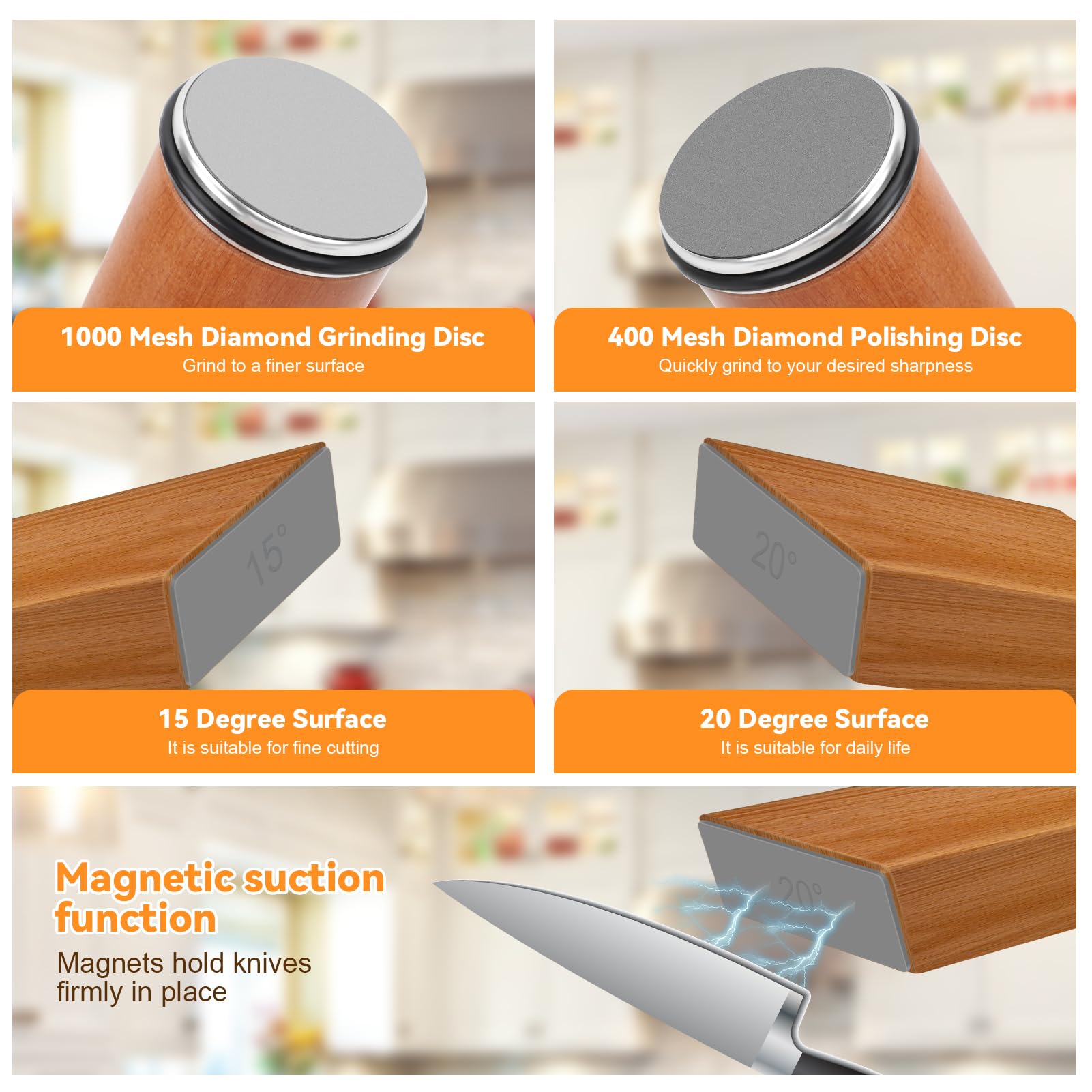 1000 Mesh Diamond Grinding Disc
Grind to a finer surface

400 Mesh Diamond Polishing Disc
Quickly grind to your desired sharpness

15°

15 Degree Surface
It is suitable for fine cutting

20°

20 Degree Surface
It is suitable for daily life

Magnetic suction function
Magnets hold knives firmly in place

20°