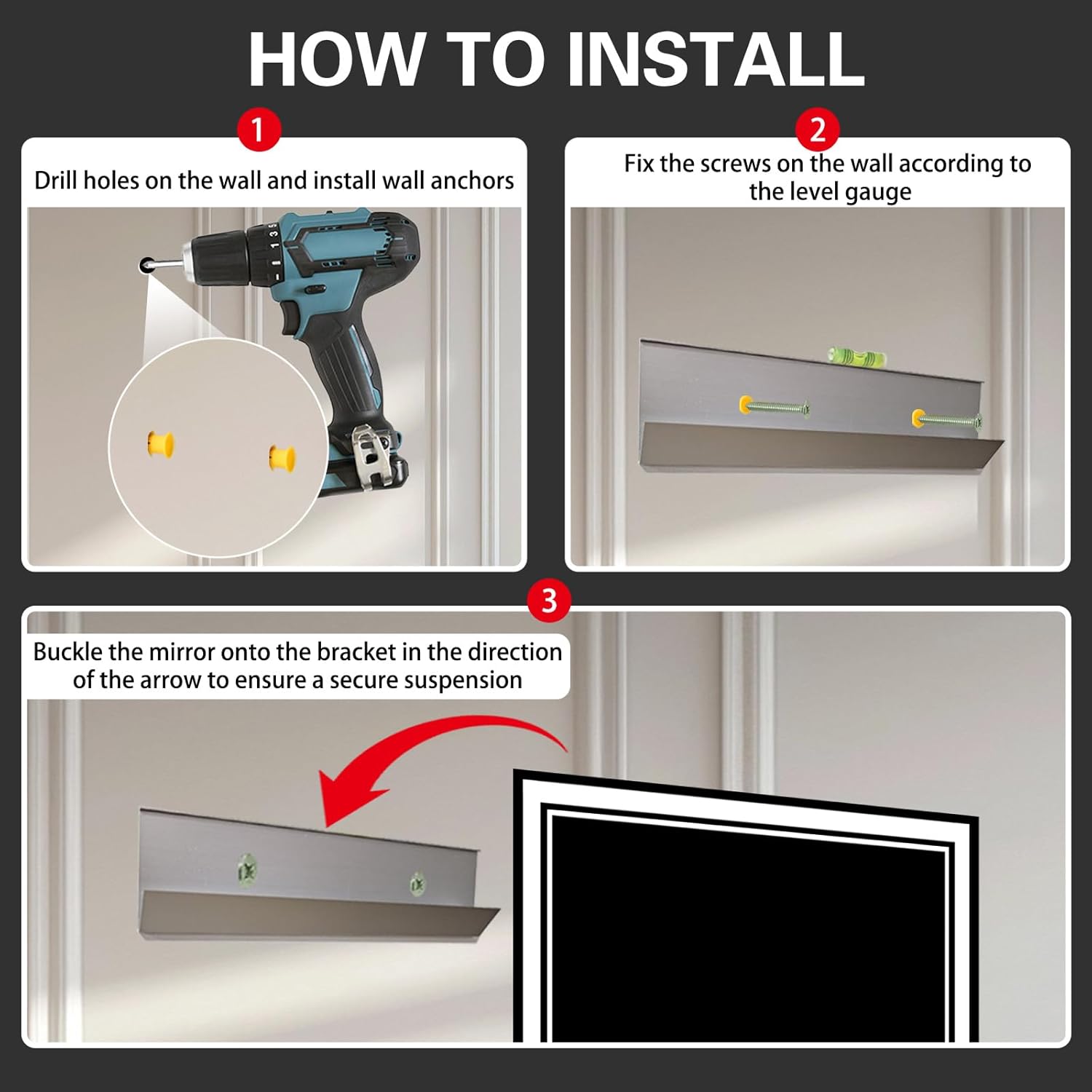 HOW TO INSTALL

1

Drill holes on the wall and install wall anchors

2

Fix the screws on the wall according to the level gauge

3

Buckle the mirror onto the bracket in the direction of the arrow to ensure a secure suspension