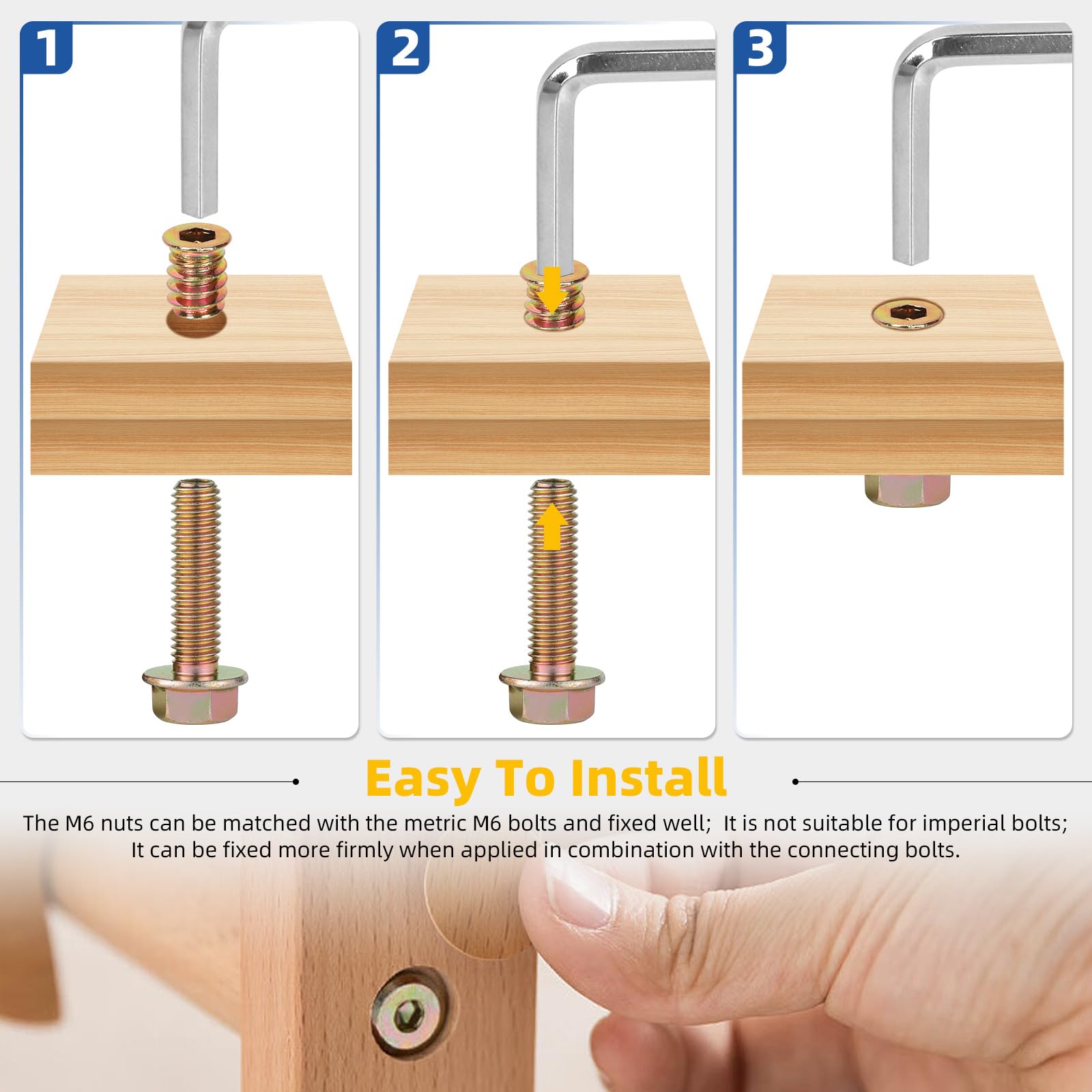 1

2

3

Easy To Install

The M6 nuts can be matched with the metric M6 bolts and fixed well; It is not suitable for imperial bolts; It can be fixed more firmly when applied in combination with the connecting bolts.