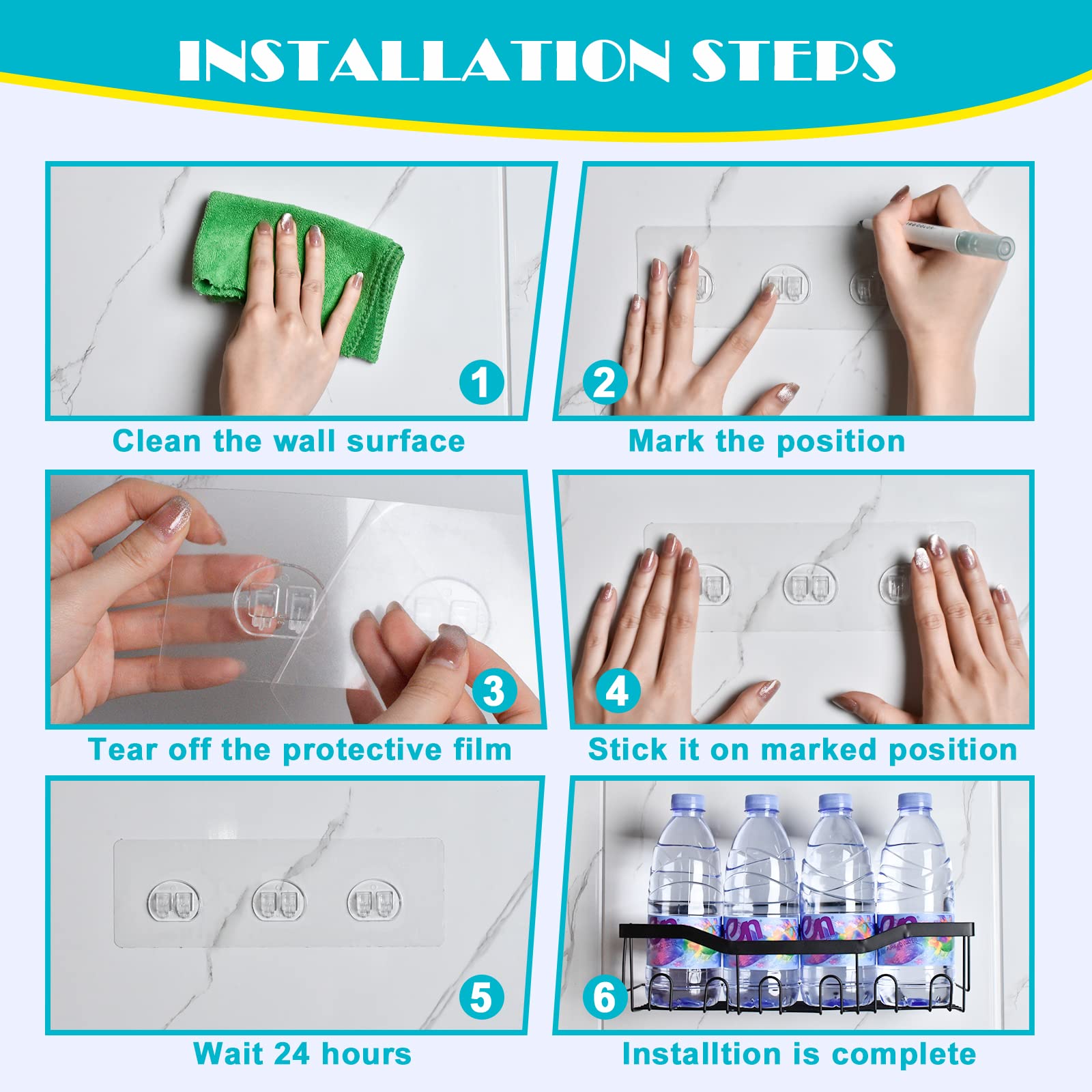 INSTALLATION STEPS

1
Clean the wall surface

2
Mark the position

3
Tear off the protective film

4
Stick it on marked position

5
Wait 24 hours

6
Installtion is complete