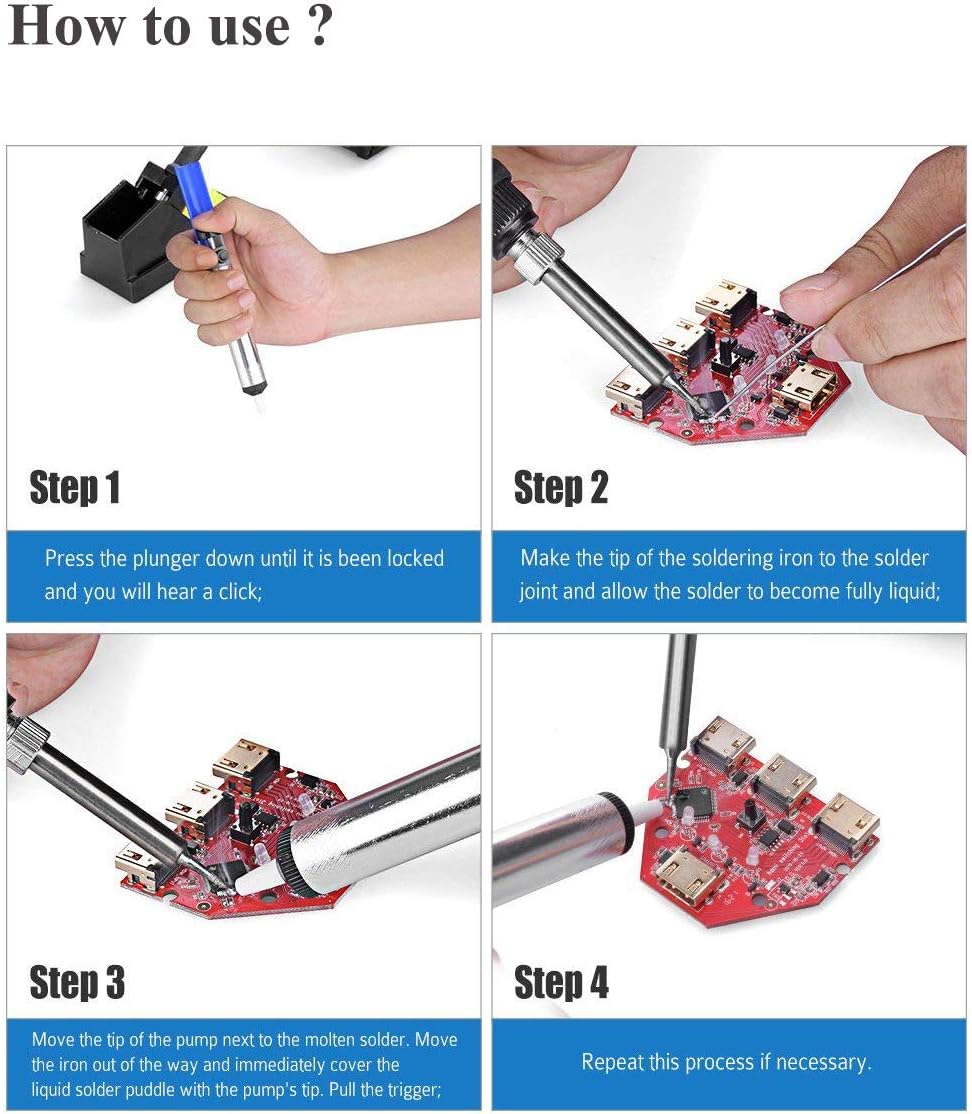 How to use ?

Step 1

Press the plunger down until it is been locked and you will hear a click;

Step 2

Make the tip of the soldering iron to the solder joint and allow the solder to become fully liquid;

Step 3

Move the tip of the pump next to the molten solder. Move the iron out of the way and immediately cover the liquid solder puddle with the pump's tip. Pull the trigger;

Step 4

Repeat this process if necessary.