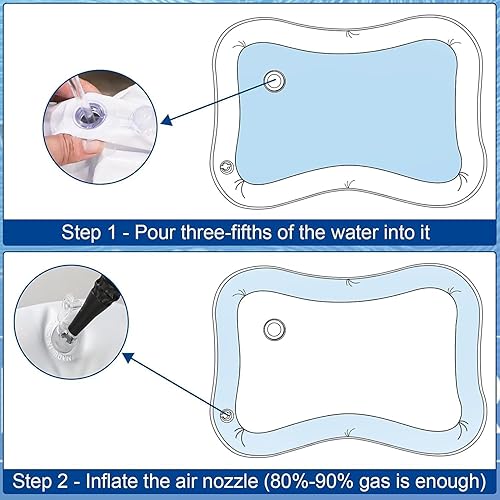 Step 1 - Pour three-fifths of the water into it

Step 2 - Inflate the air nozzle (80%-90% gas is enough)