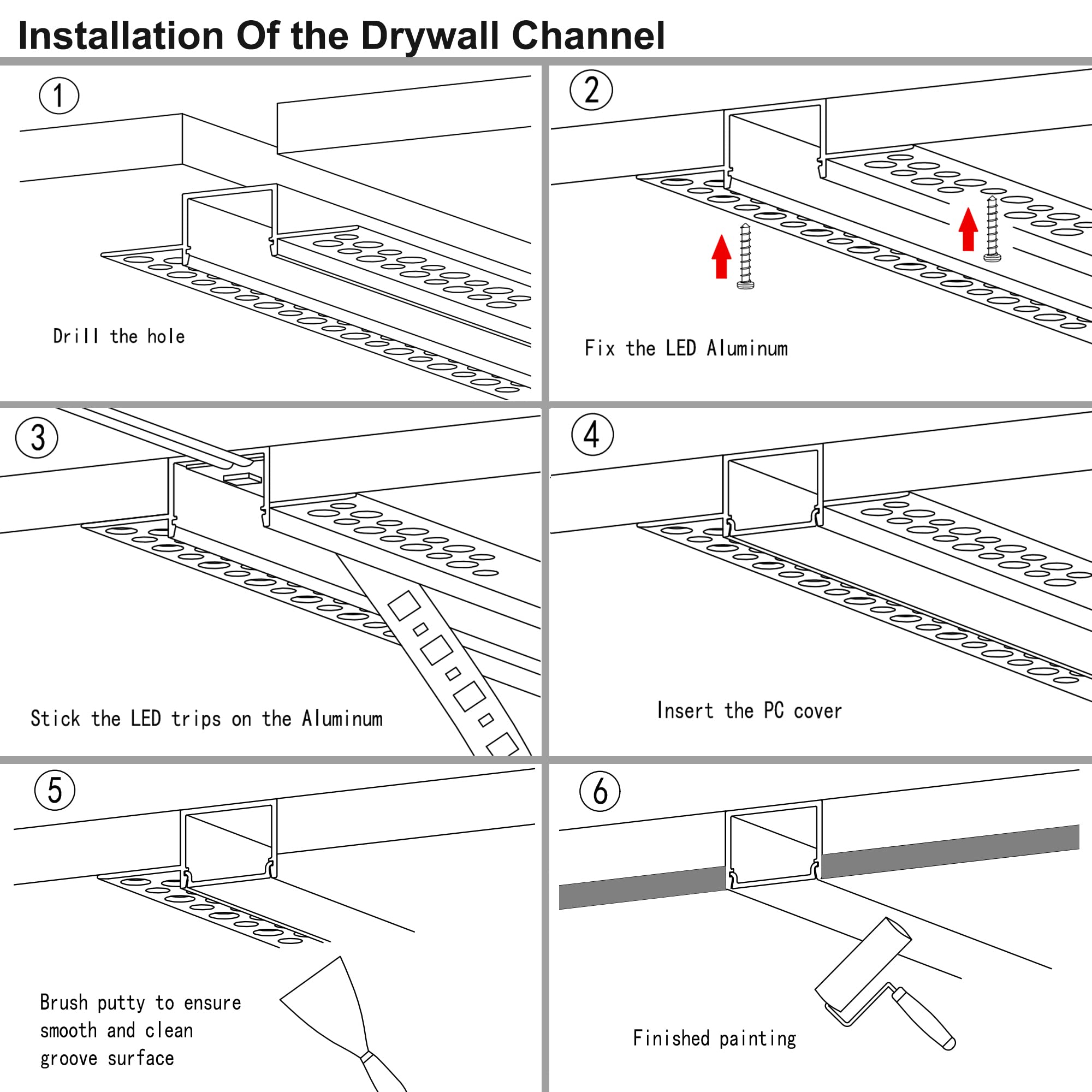 Installation Of the Drywall Channel

①

Drill the hole

②

Fix the LED Aluminum

③

Stick the LED trips on the Aluminum

④

Insert the PC cover

⑤

Brush putty to ensure smooth and clean groove surface

⑥

Finished painting