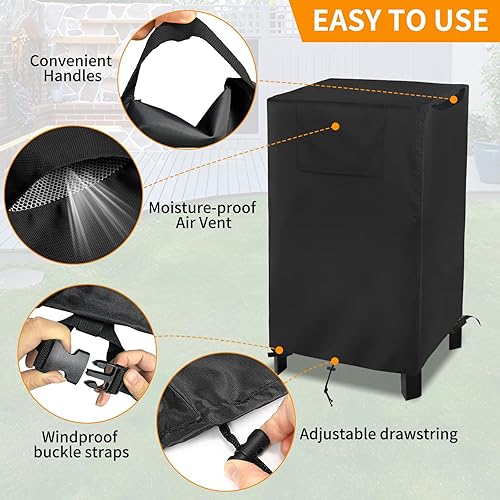 EASY TO USE

Convenient Handles

Moisture-proof Air Vent

Windproof buckle straps

Adjustable drawstring