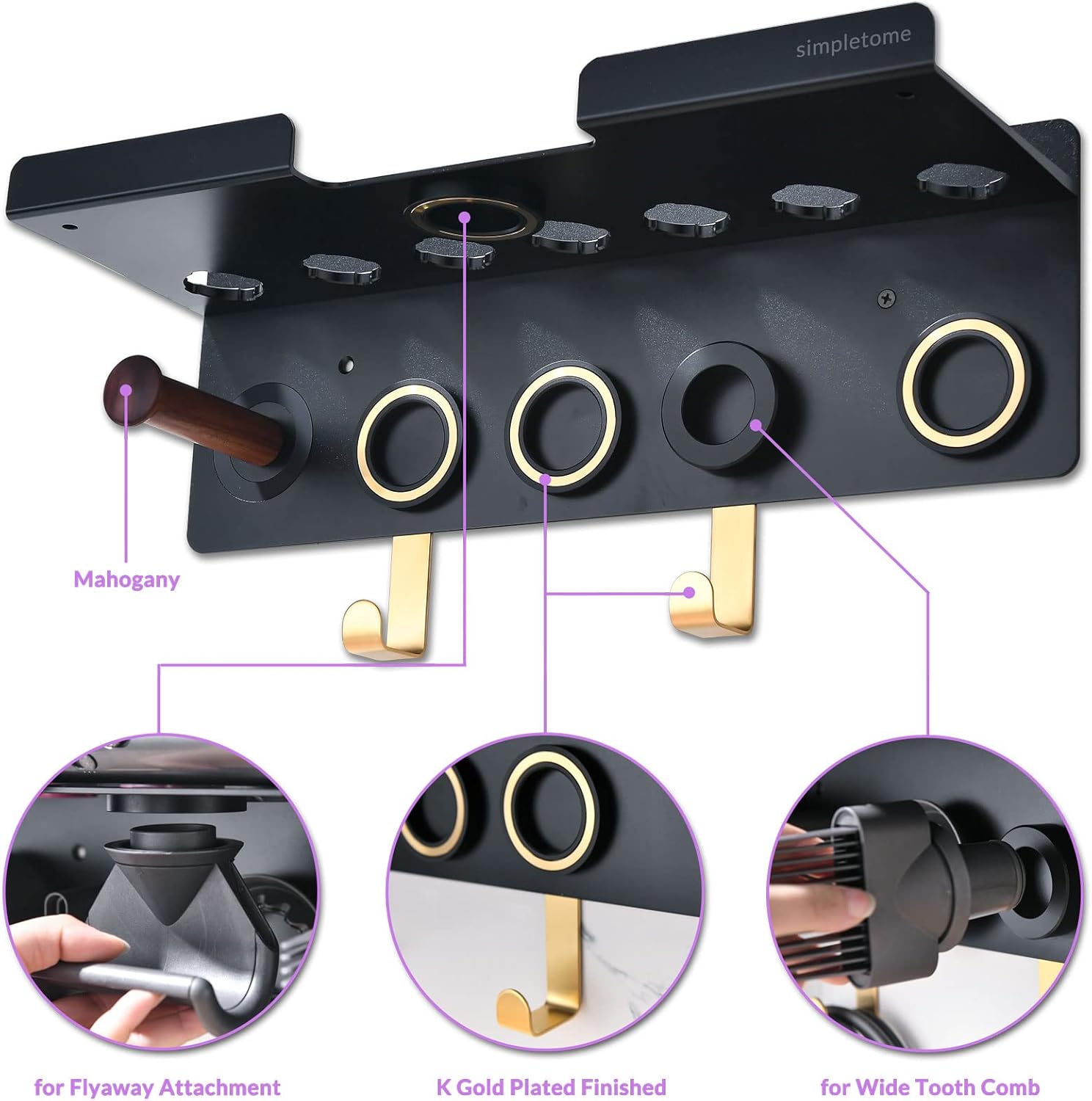 simpletome

Mahogany

for Flyaway Attachment

K Gold Plated Finished

for Wide Tooth Comb