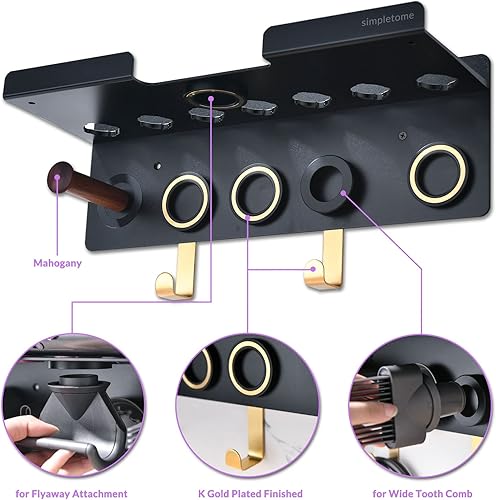 simpletome

Mahogany

for Flyaway Attachment

K Gold Plated Finished

for Wide Tooth Comb