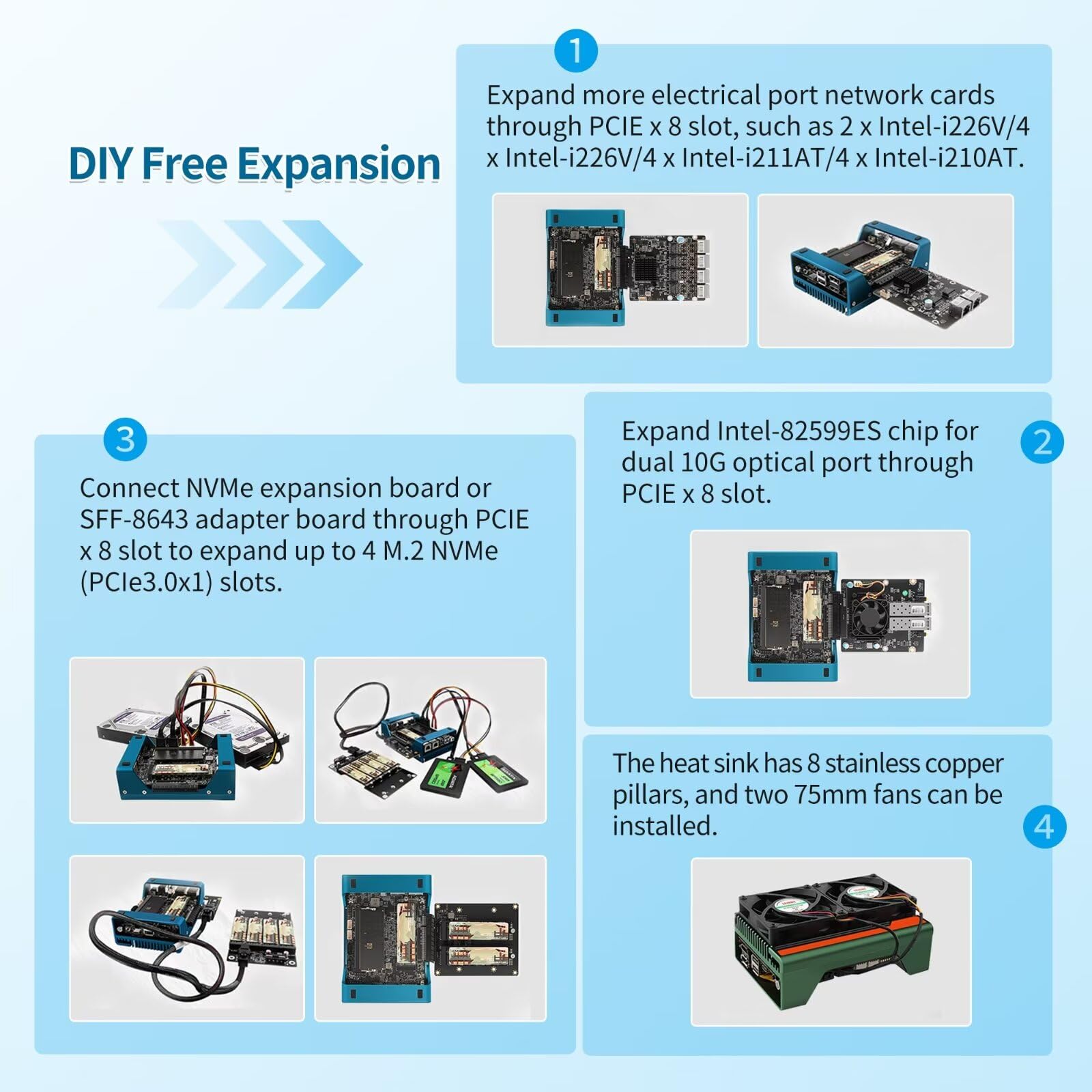 DIY Free Expansion

1

Expand more electrical port network cards through PCIE x 8 slot, such as 2 x Intel-i226V/4 x Intel-i226V/4 x Intel-i211AT/4 x Intel-i210AT.

2

Expand Intel-82599ES chip for dual 10G optical port through PCIE x 8 slot.

3

Connect NVMe expansion board or SFF-8643 adapter board through PCIE x 8 slot to expand up to 4 M.2 NVMe (PCIe3.0x1) slots.

4

The heat sink has 8 stainless copper pillars, and two 75mm fans can be installed.