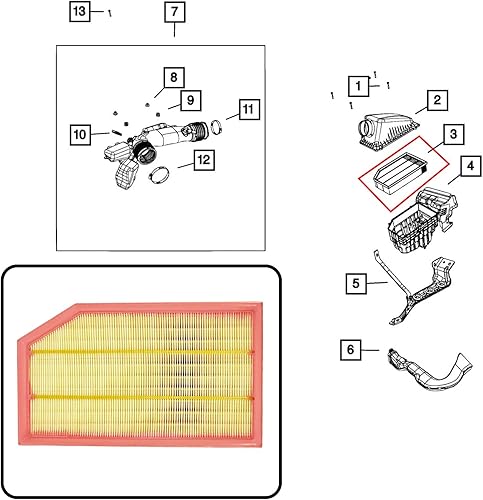 13
7
8
9
11
10
12
1
2
3
4
5
6