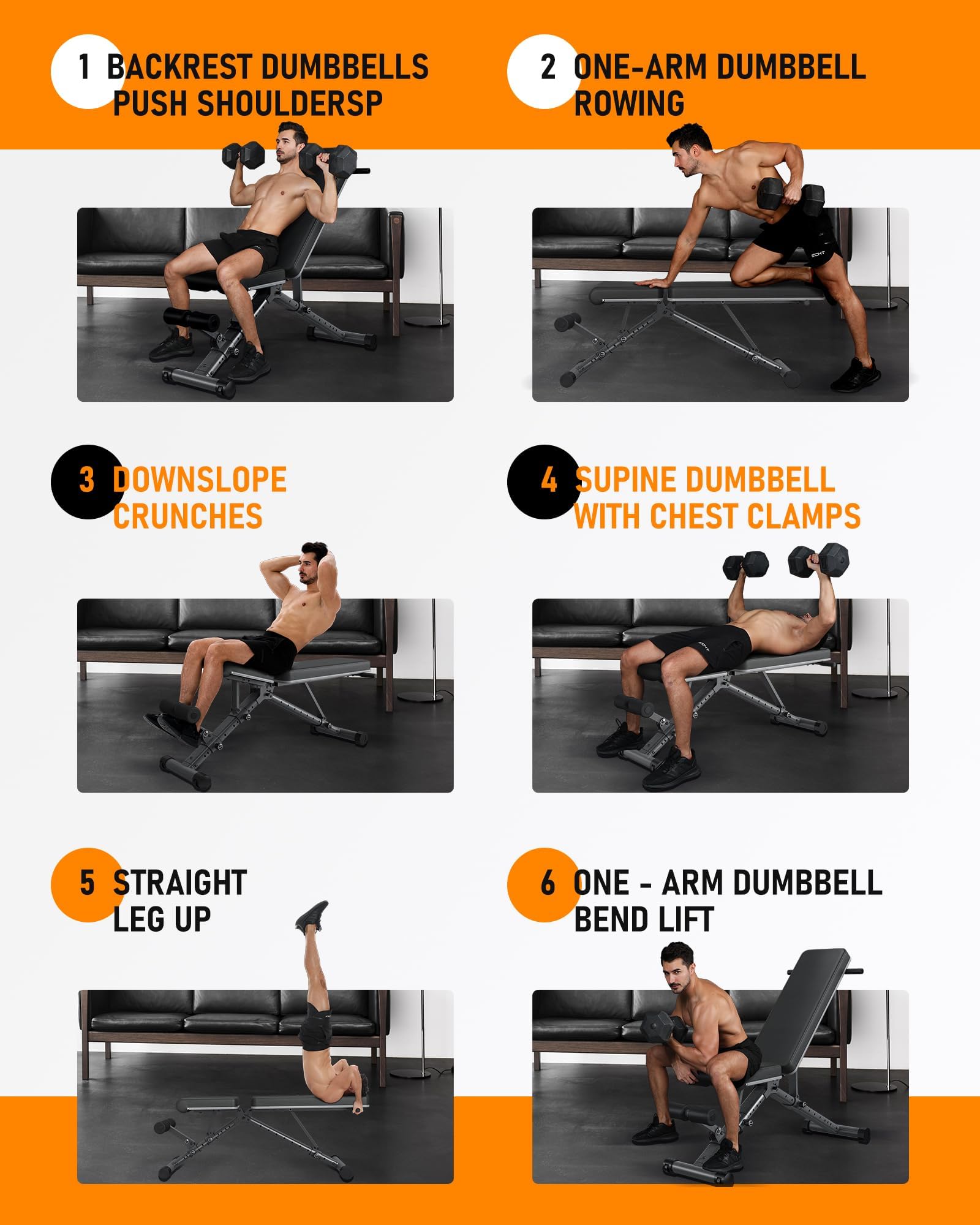 1 BACKREST DUMBBELLS PUSH SHOULDERSP

2 ONE-ARM DUMBBELL ROWING

3 DOWNSLOPE CRUNCHES

4 SUPINE DUMBBELL WITH CHEST CLAMPS

5 STRAIGHT LEG UP

6 ONE - ARM DUMBBELL BEND LIFT