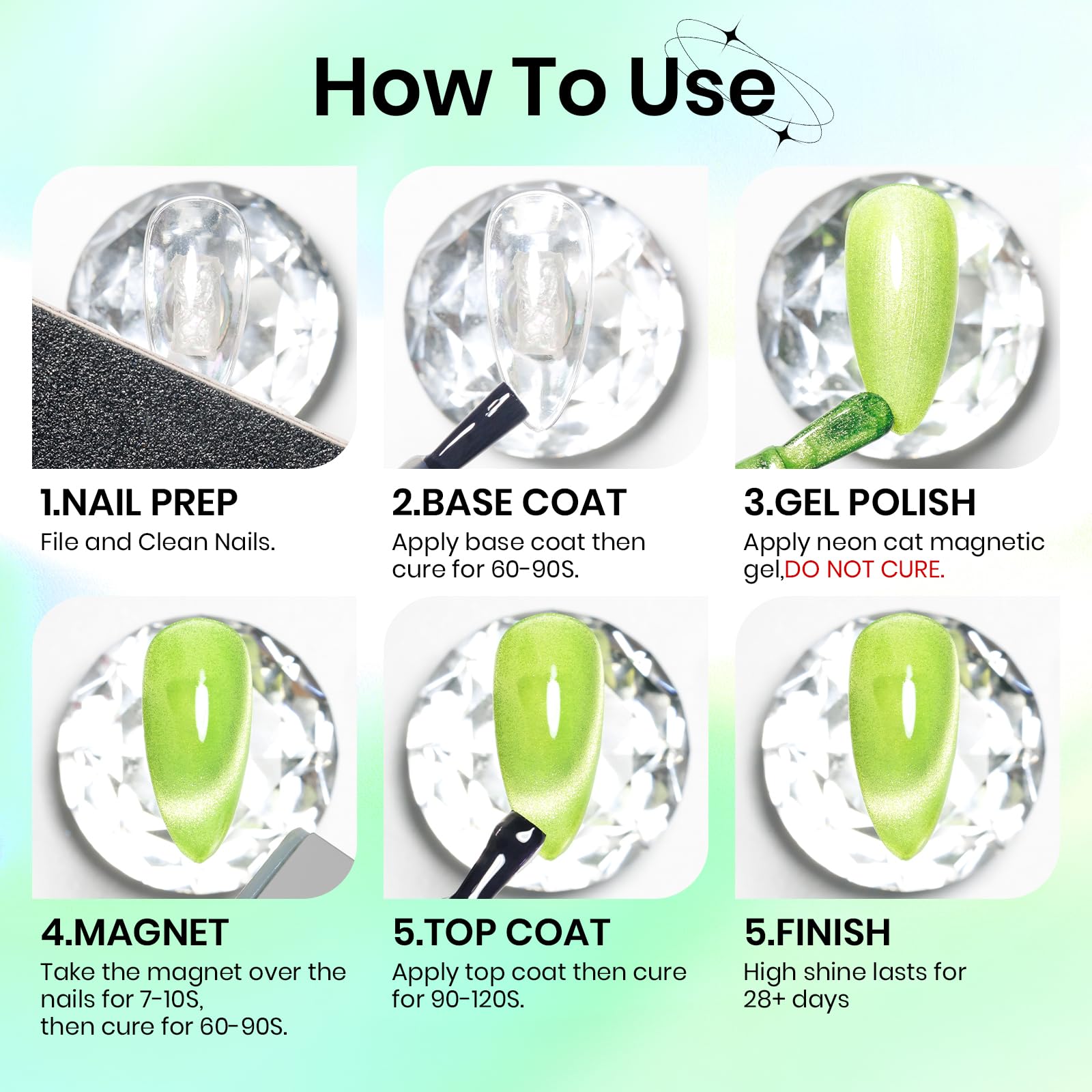 How To Use

1.NAIL PREP
File and Clean Nails.

2.BASE COAT
Apply base coat then cure for 60-90S.

3.GEL POLISH
Apply neon cat magnetic gel,DO NOT CURE.

4.MAGNET
Take the magnet over the nails for 7-10S,
then cure for 60-90S.

5.TOP COAT
Apply top coat then cure for 90-120S.

5.FINISH
High shine lasts for 28+ days