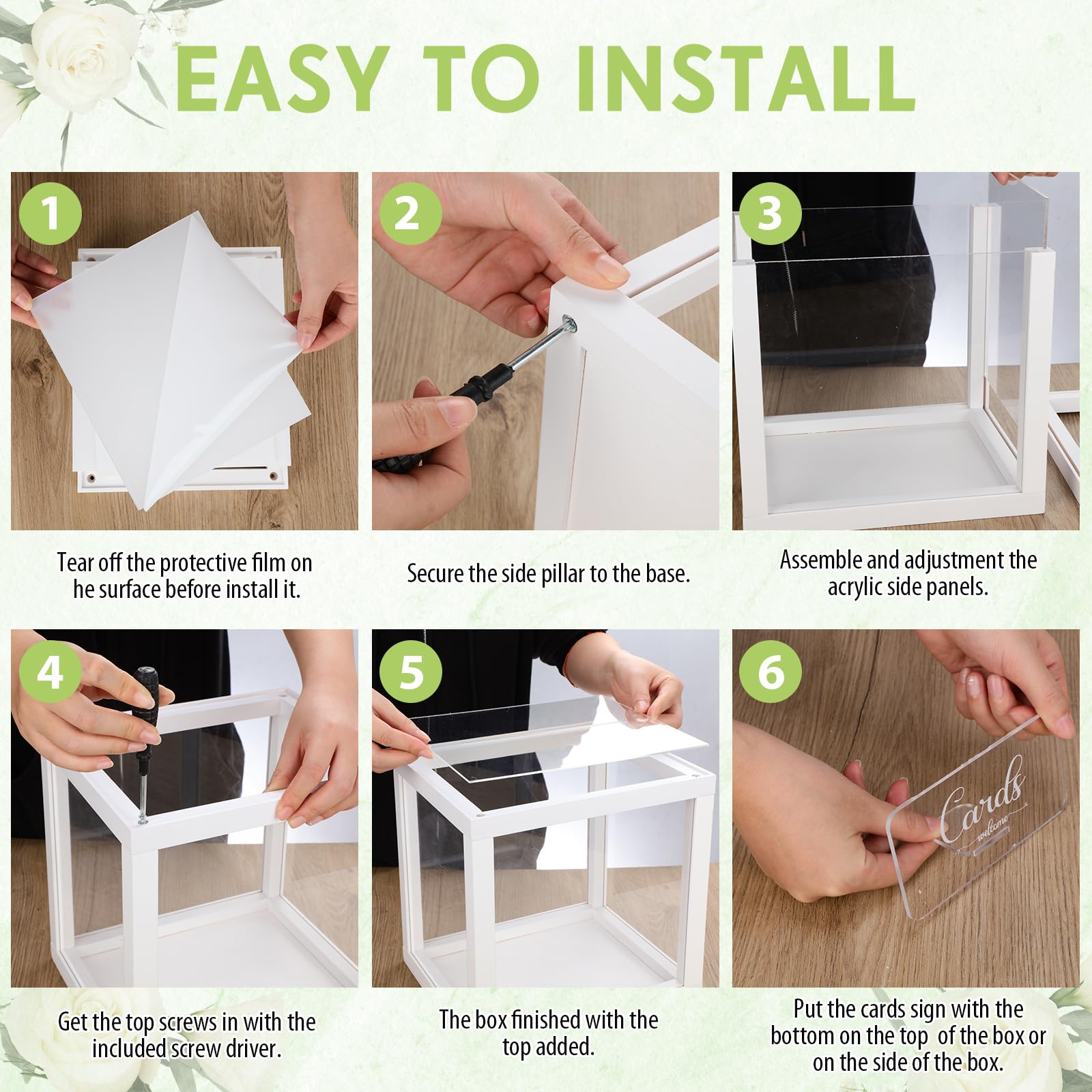 EASY TO INSTALL

1

Tear off the protective film on he surface before install it.

2

Secure the side pillar to the base.

3

Assemble and adjustment the acrylic side panels.

4

Get the top screws in with the included screw driver.

5

The box finished with the top added.

6

Cards
welcome

Put the cards sign with the bottom on the top of the box or on the side of the box.