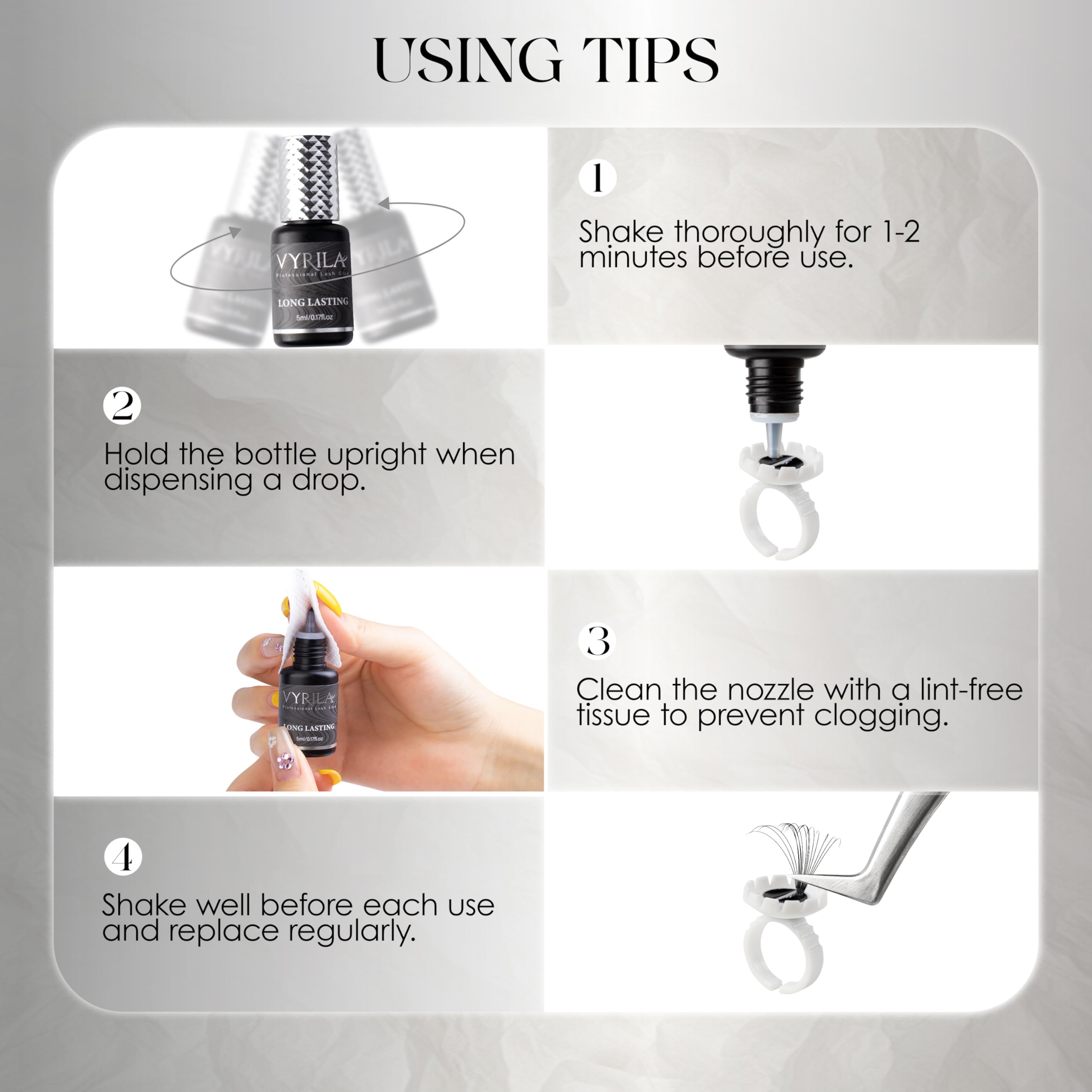 USING TIPS

VYRILA
Professional Lash Glue
LONG LASTING
5ml/0.17fl.oz

1

Shake thoroughly for 1-2 minutes before use.

2

Hold the bottle upright when dispensing a drop.

VYRILA
Professional Lash Glue
LONG LASTING
5ml/0.17fl.oz

3

Clean the nozzle with a lint-free tissue to prevent clogging.

4

Shake well before each use and replace regularly.