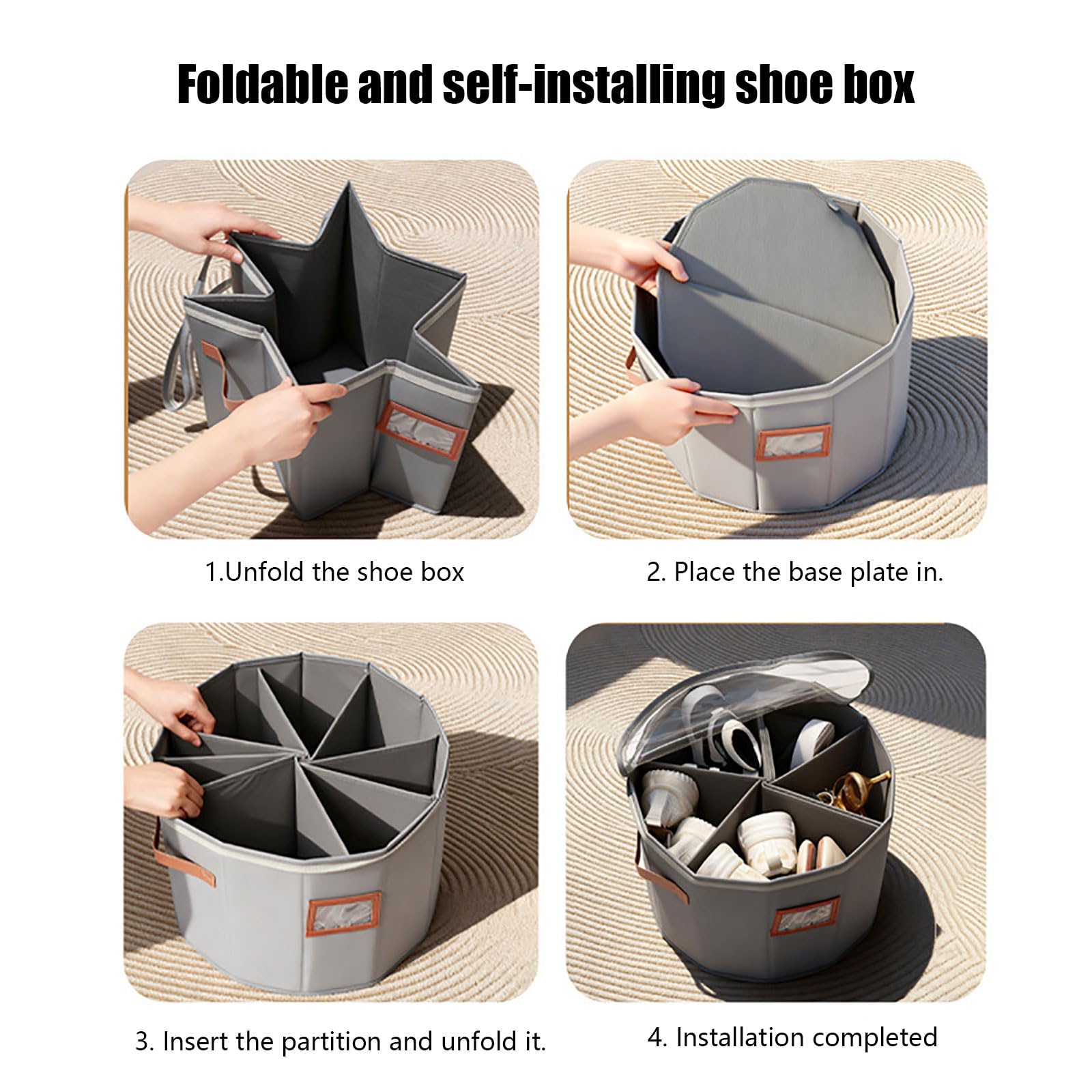 Foldable and self-installing shoe box

1.Unfold the shoe box

2. Place the base plate in.

3. Insert the partition and unfold it.

4. Installation completed