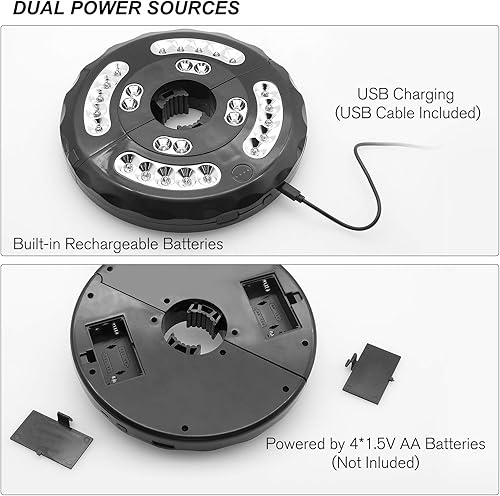 DUAL POWER SOURCES

USB Charging
(USB Cable Included)

Built-in Rechargeable Batteries

Powered by 4*1.5V AA Batteries
(Not Inluded)