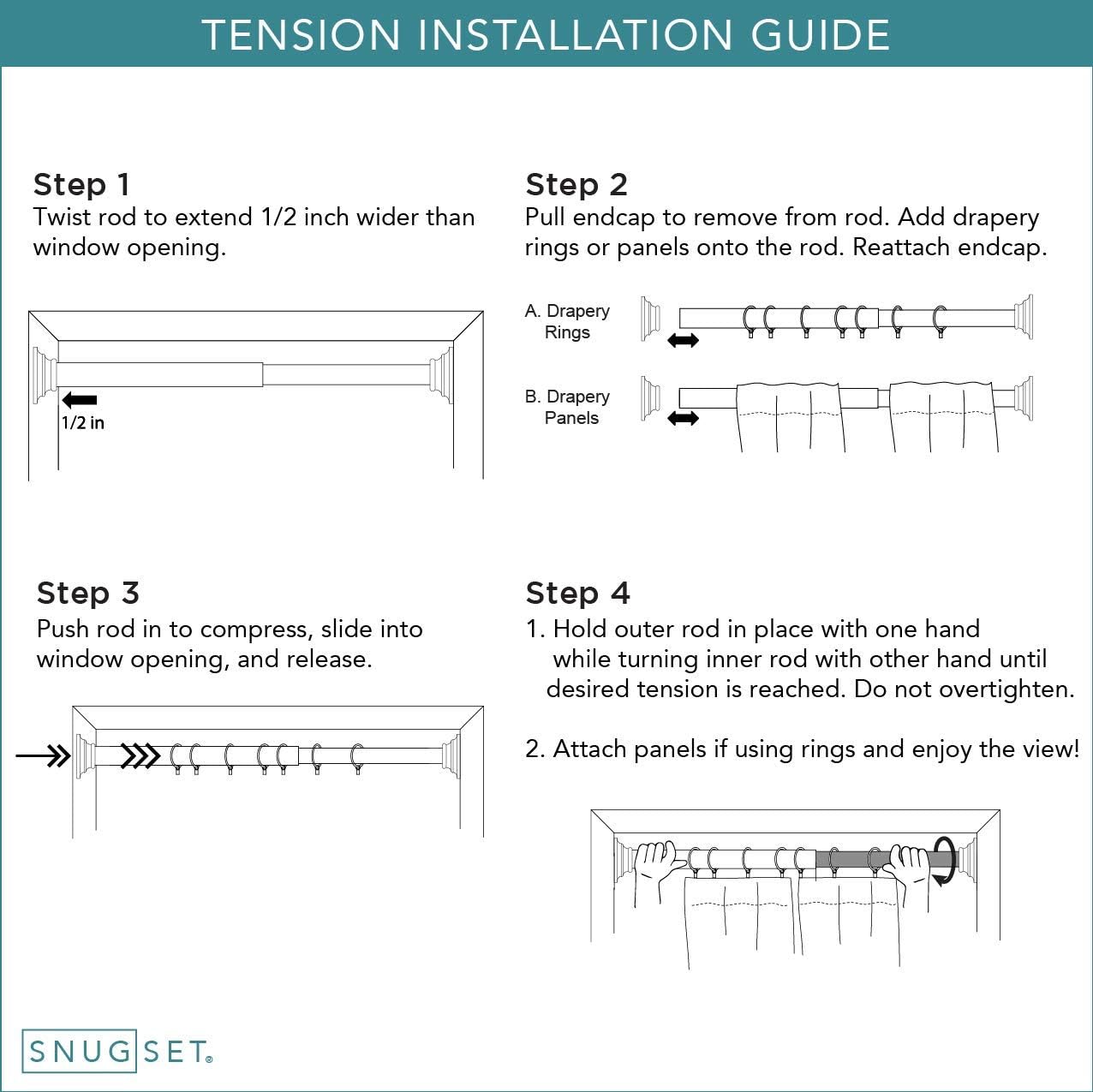 TENSION INSTALLATION GUIDE

Step 1
Twist rod to extend 1/2 inch wider than window opening.

1/2 in

Step 2
Pull endcap to remove from rod. Add drapery rings or panels onto the rod. Reattach endcap.

A. Drapery Rings

B. Drapery Panels

Step 3
Push rod in to compress, slide into window opening, and release.

Step 4
1. Hold outer rod in place with one hand while turning inner rod with other hand until desired tension is reached. Do not overtighten.

2. Attach panels if using rings and enjoy the view!

SNUGSET®