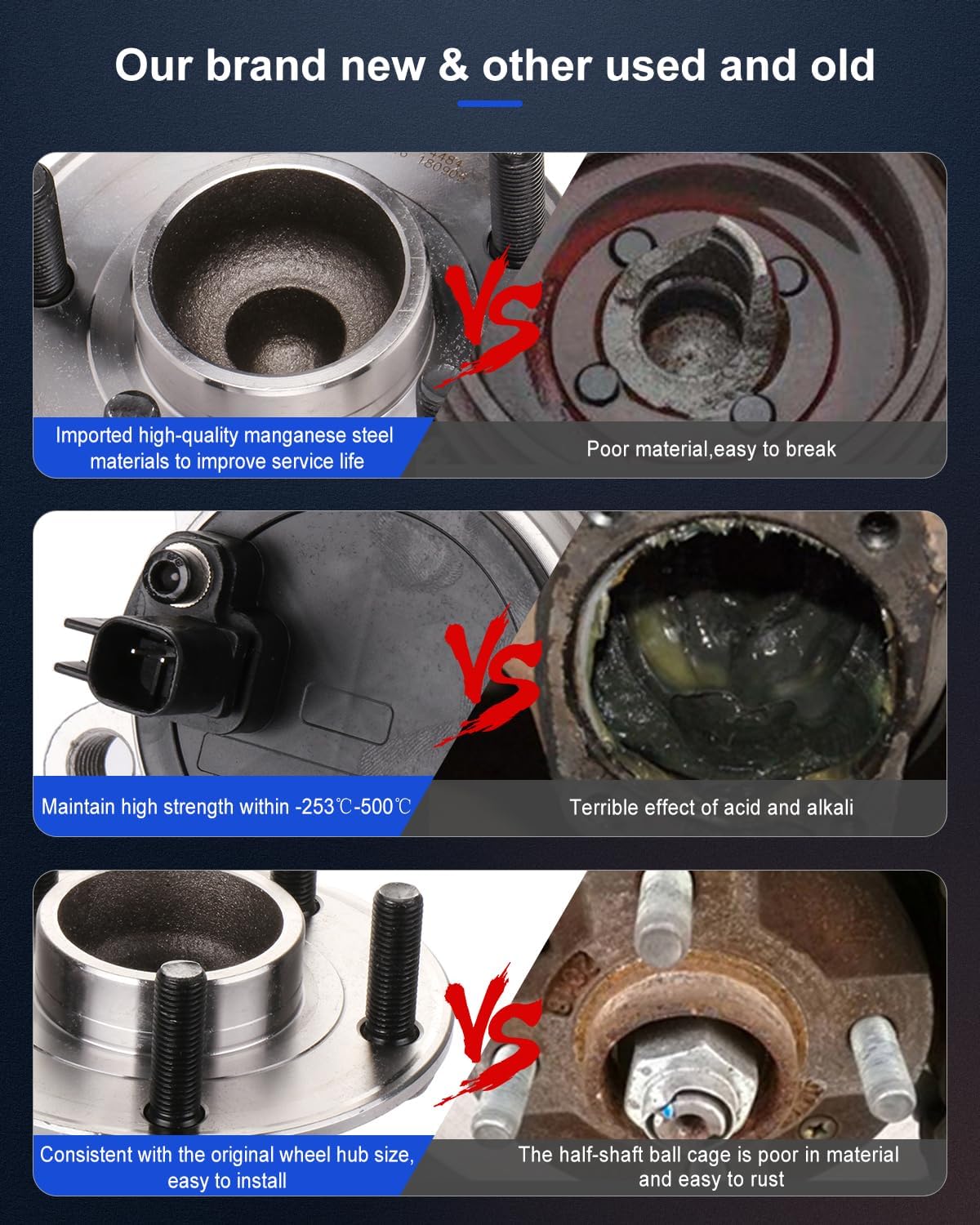 Our brand new & other used and old

VS

Imported high-quality manganese steel materials to improve service life

Poor material,easy to break

VS

Maintain high strength within -253℃-500℃

Terrible effect of acid and alkali

VS

Consistent with the original wheel hub size, easy to install

The half-shaft ball cage is poor in material and easy to rust