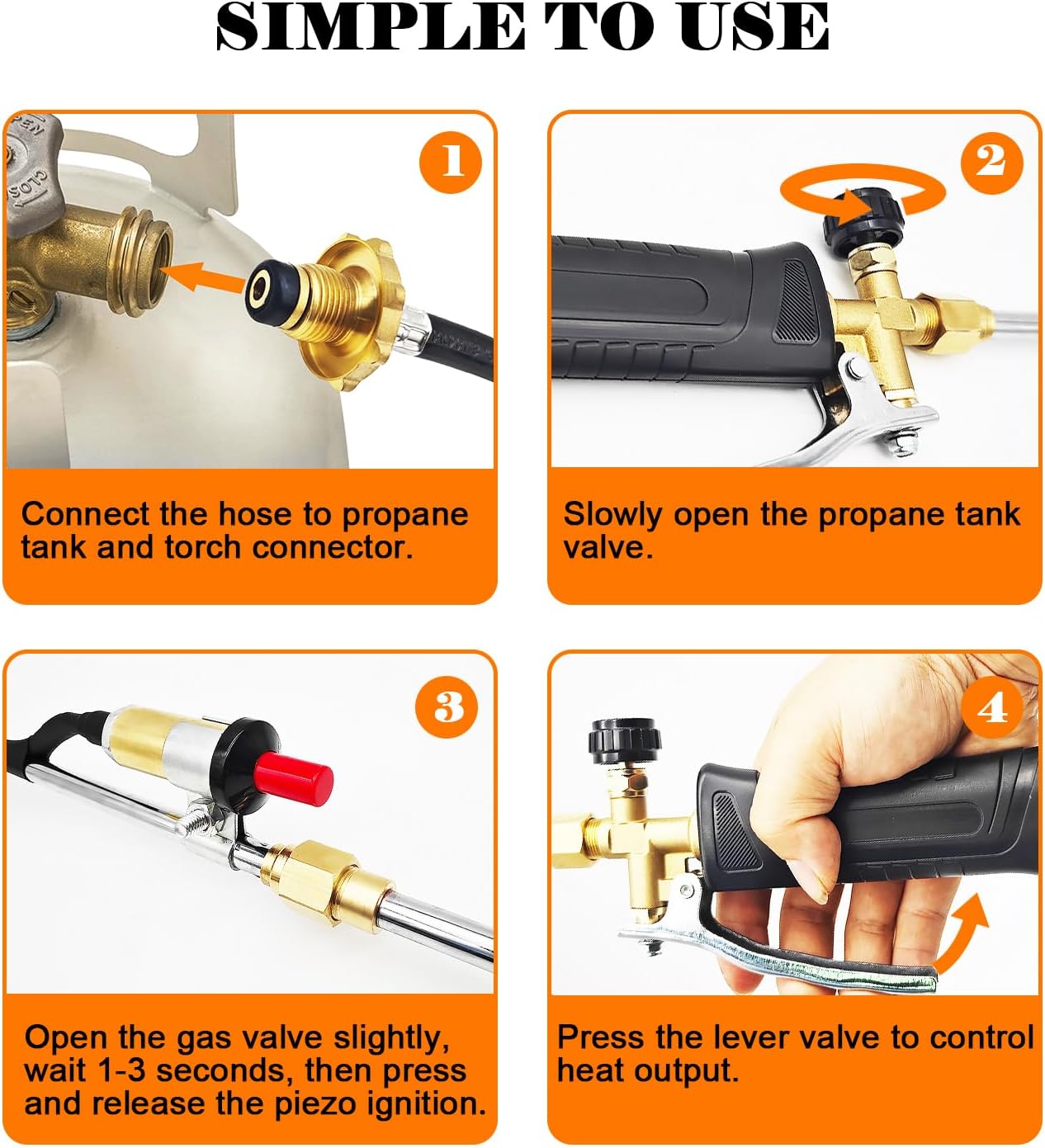 SIMPLE TO USE

1

Connect the hose to propane tank and torch connector.

2

Slowly open the propane tank valve.

3

Open the gas valve slightly, wait 1-3 seconds, then press and release the piezo ignition.

4

Press the lever valve to control heat output.