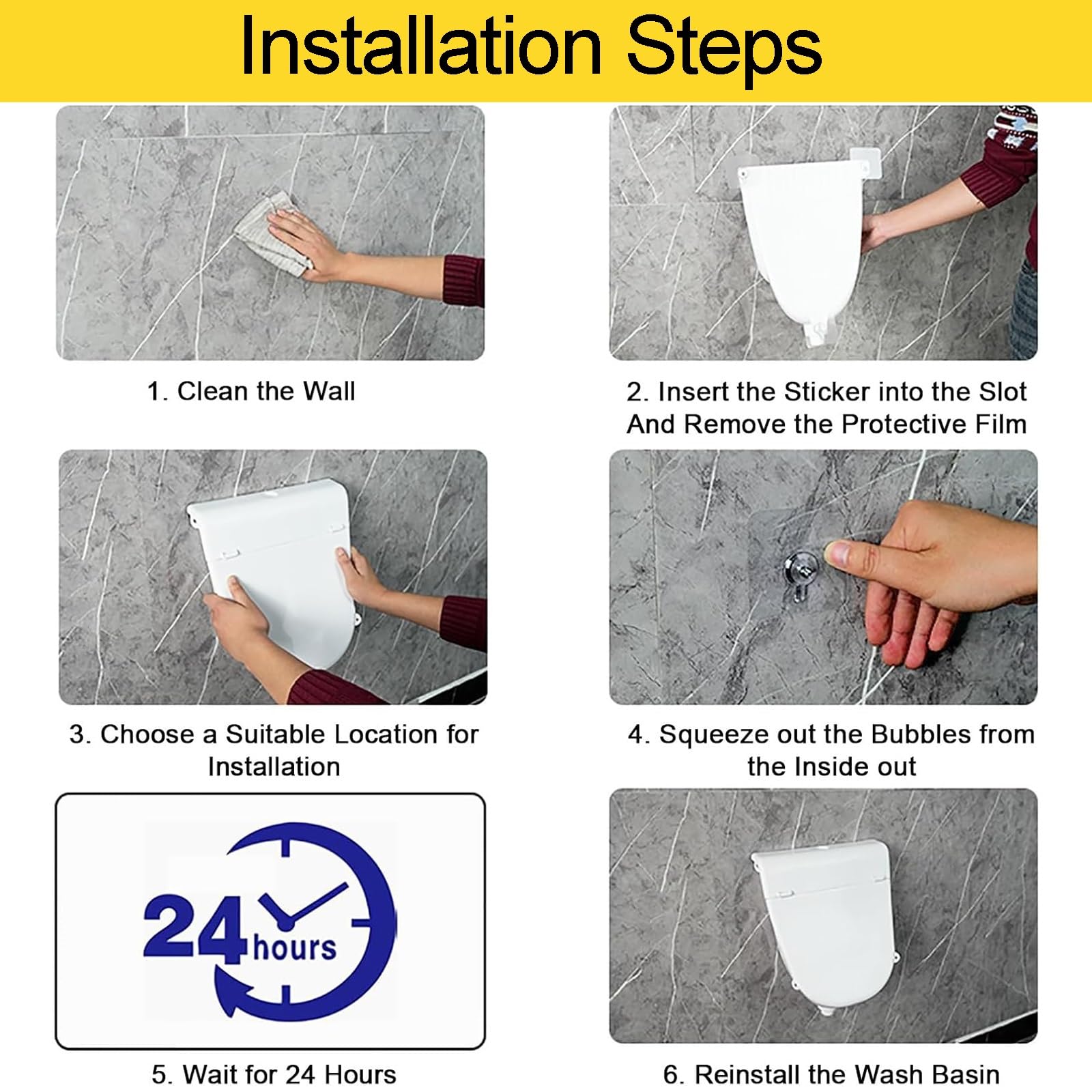 Installation Steps

1. Clean the Wall

2. Insert the Sticker into the Slot And Remove the Protective Film

3. Choose a Suitable Location for Installation

4. Squeeze out the Bubbles from the Inside out

24 hours

5. Wait for 24 Hours

6. Reinstall the Wash Basin