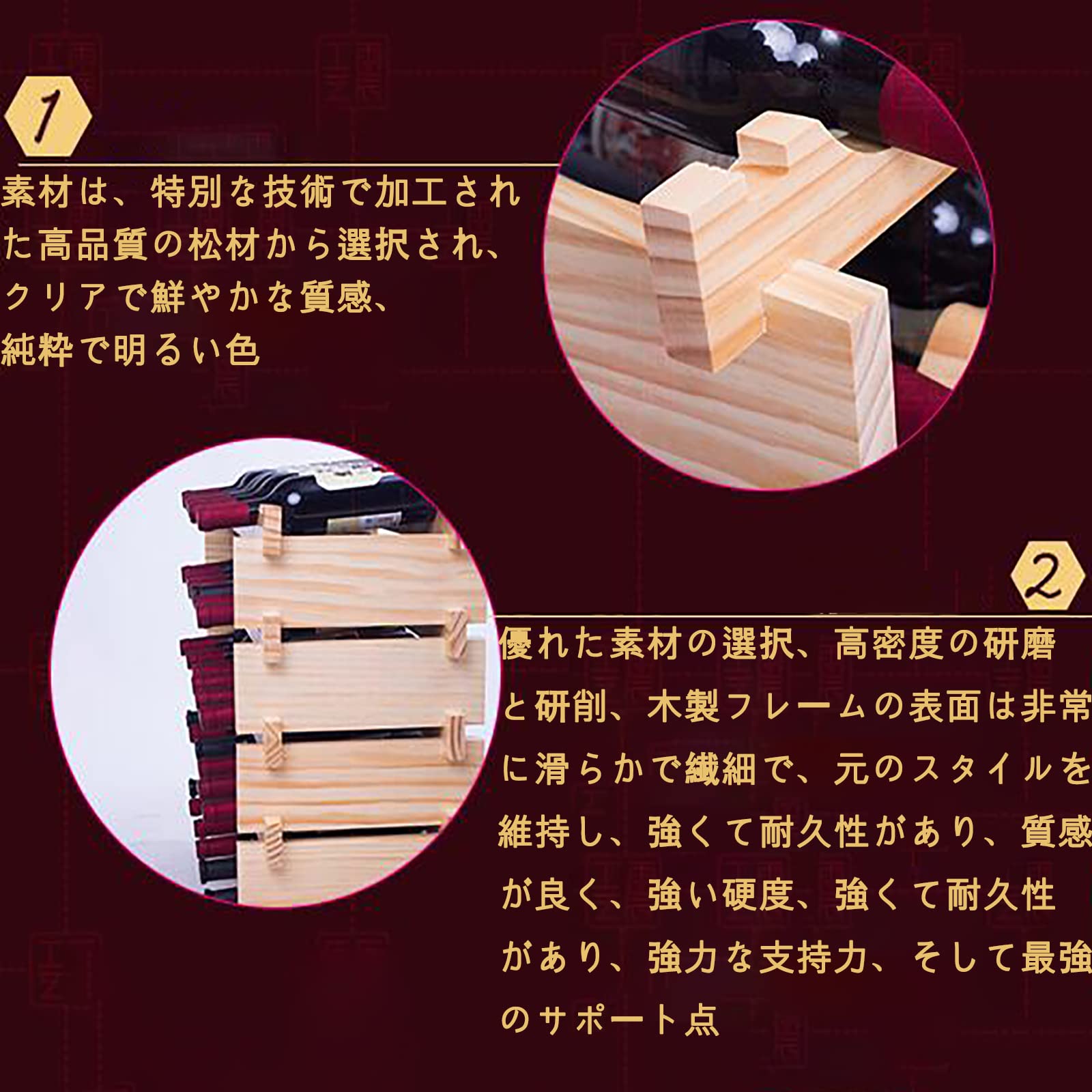 1

素材は、特別な技術で加工された高品質の松材から選択され、クリアで鮮やかな質感、純粋で明るい色

2

優れた素材の選択、高密度の研磨と研削、木製フレームの表面は非常に滑らかで繊細で、元のスタイルを維持し、強くて耐久性があり、質感が良く、強い硬度、強くて耐久性があり、強力な支持力、そして最強のサポート点