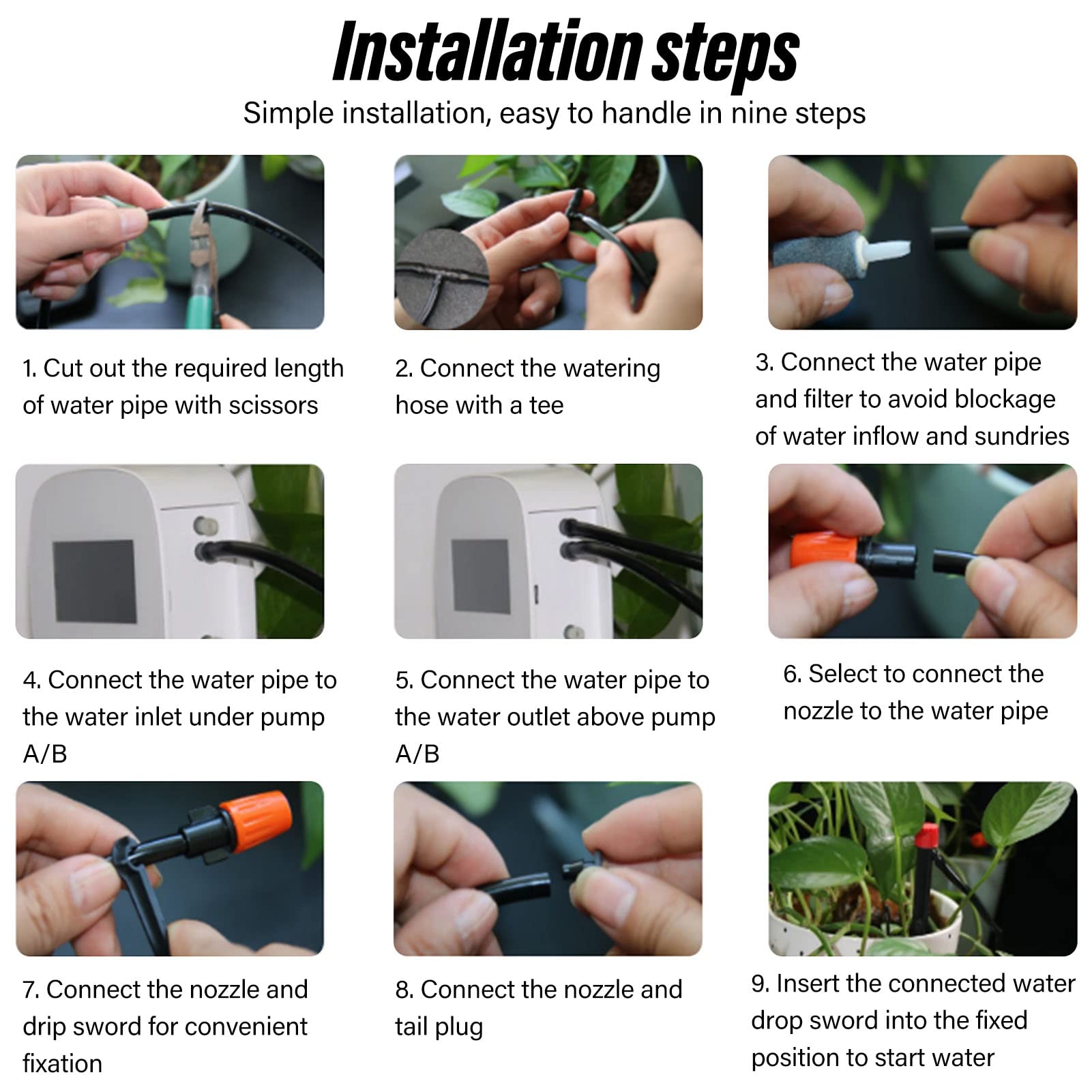 Installation steps

Simple installation, easy to handle in nine steps

1. Cut out the required length of water pipe with scissors

2. Connect the watering hose with a tee

3. Connect the water pipe and filter to avoid blockage of water inflow and sundries

4. Connect the water pipe to the water inlet under pump A/B

5. Connect the water pipe to the water outlet above pump A/B

6. Select to connect the nozzle to the water pipe

7. Connect the nozzle and drip sword for convenient fixation

8. Connect the nozzle and tail plug

9. Insert the connected water drop sword into the fixed position to start water