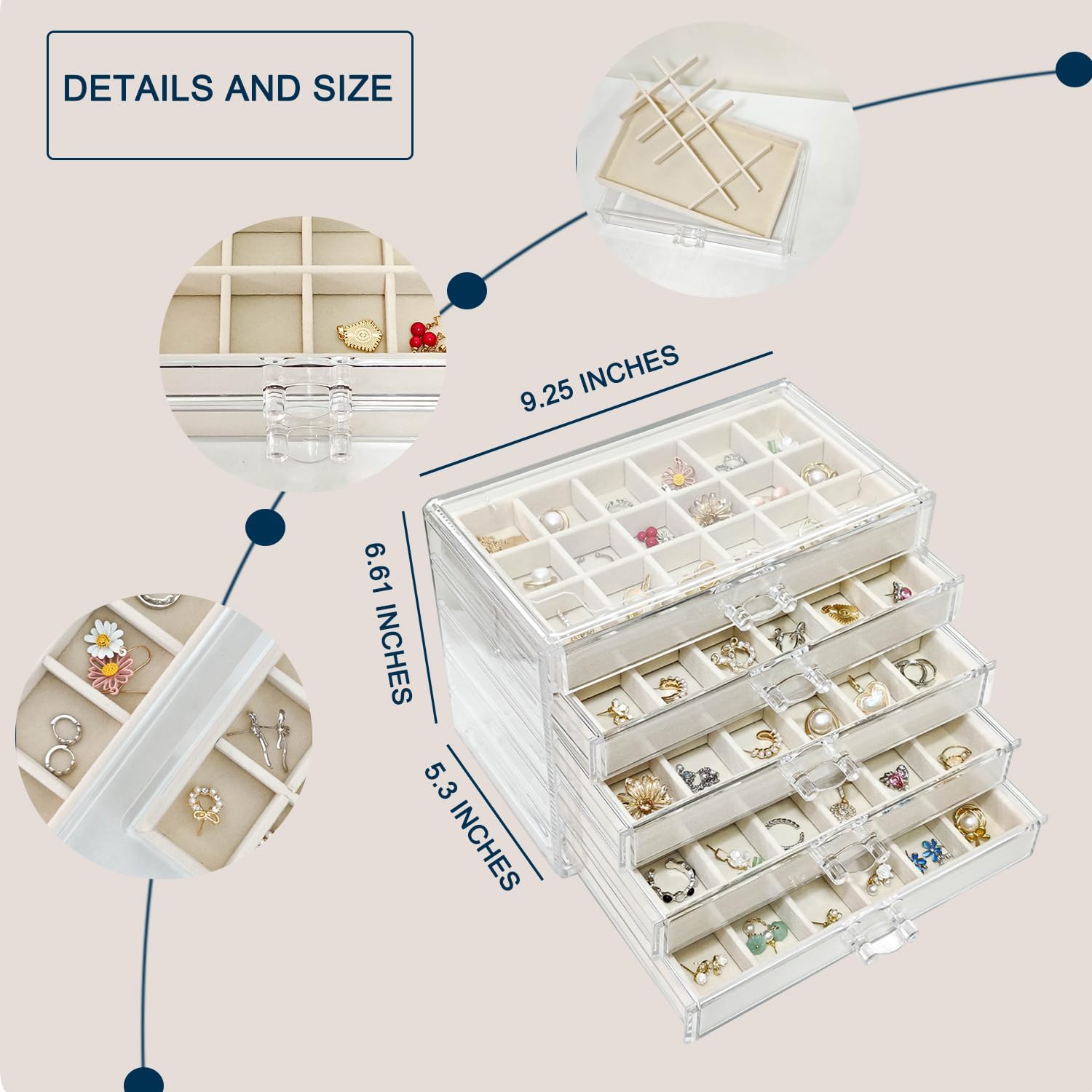 DETAILS AND SIZE

9.25 INCHES

6.61 INCHES

5.3 INCHES