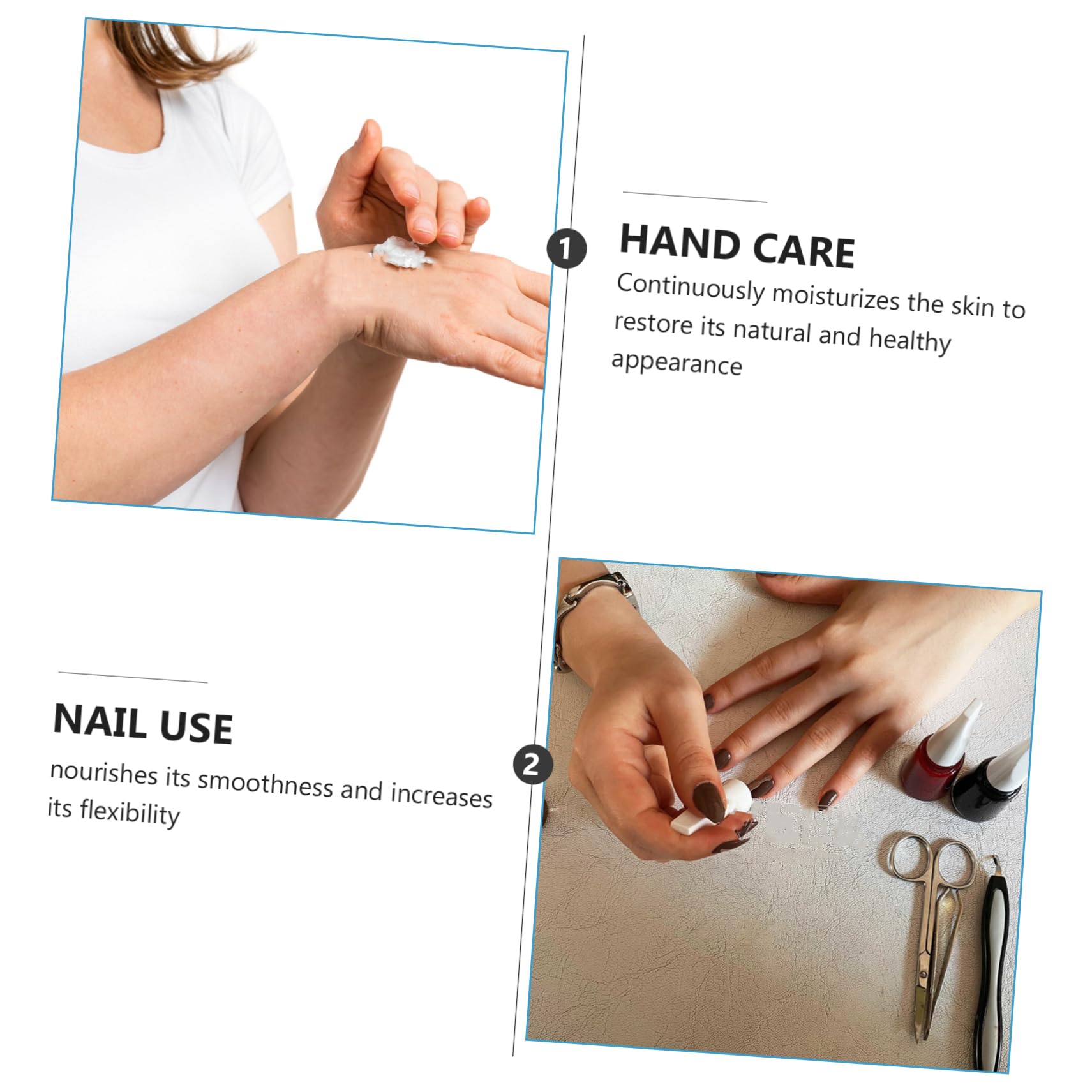 1

HAND CARE

Continuously moisturizes the skin to restore its natural and healthy appearance

NAIL USE

nourishes its smoothness and increases its flexibility

2