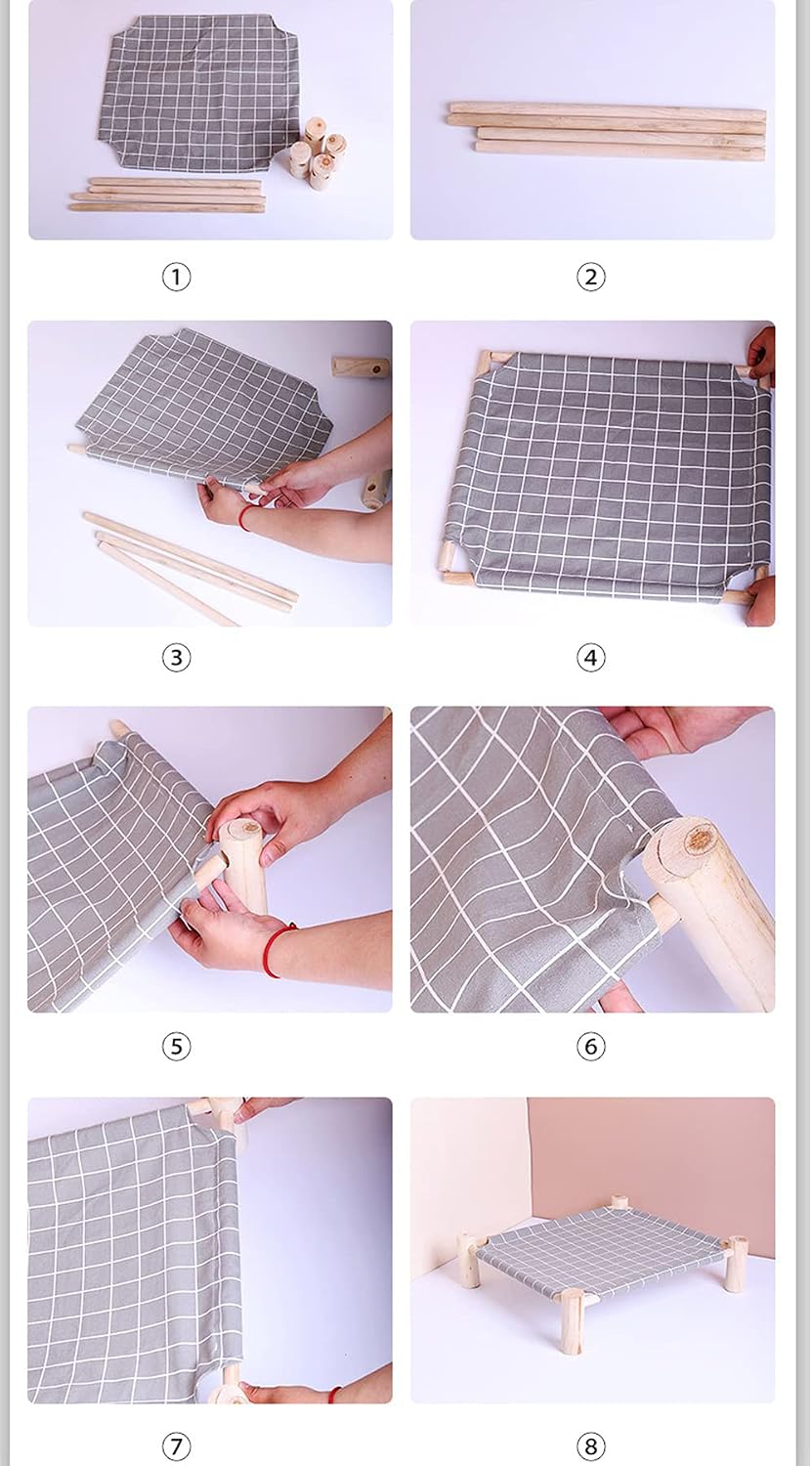 ①

②

③

④

⑤

⑥

⑦

⑧