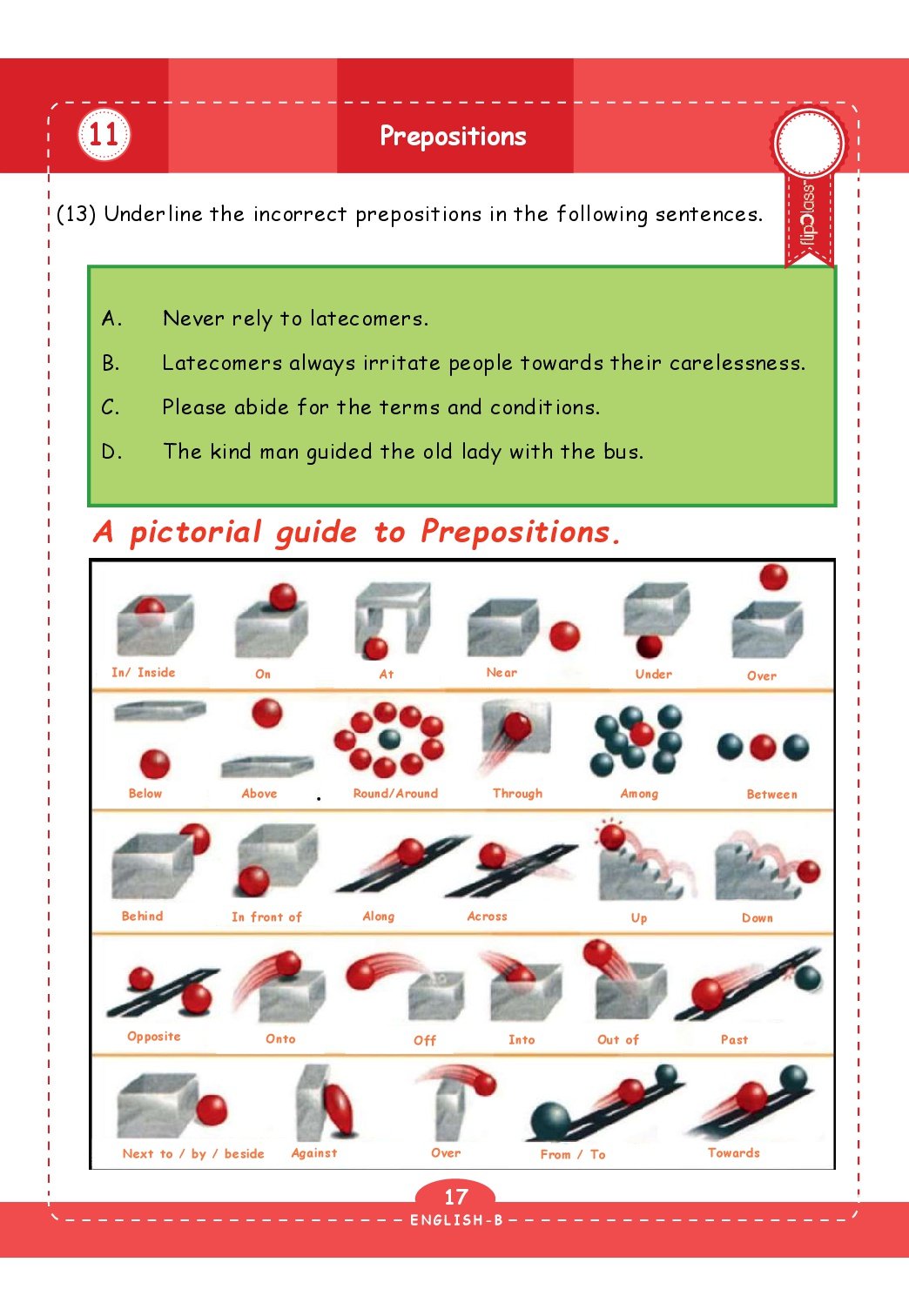 11

Prepositions

flipClass

(13) Underline the incorrect prepositions in the following sentences.

A. Never rely to latecomers.

B. Latecomers always irritate people towards their carelessness.

C. Please abide for the terms and conditions.

D. The kind man guided the old lady with the bus.

A pictorial guide to Prepositions.

In/ Inside On At Near Under Over

Below Above Round/Around Through Among Between

Behind In front of Along Across Up Down

Opposite Onto Off Into Out of Past

Next to / by / beside Against Over From / To Towards

17

ENGLISH-B