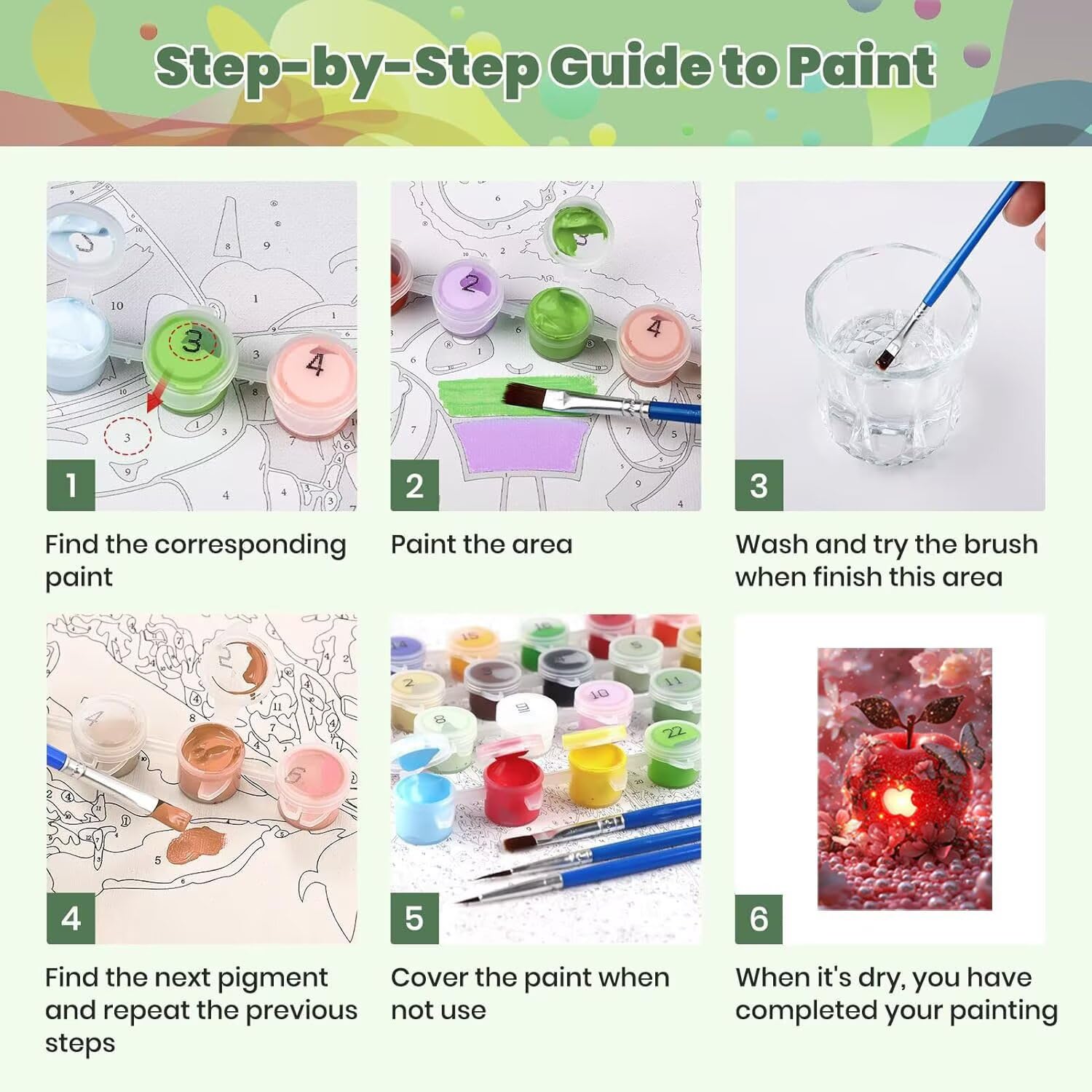 Step-by-Step Guide to Paint

1

Find the corresponding paint

2

Paint the area

3

Wash and try the brush when finish this area

4

Find the next pigment and repeat the previous steps

5

Cover the paint when not use

6

When it's dry, you have completed your painting