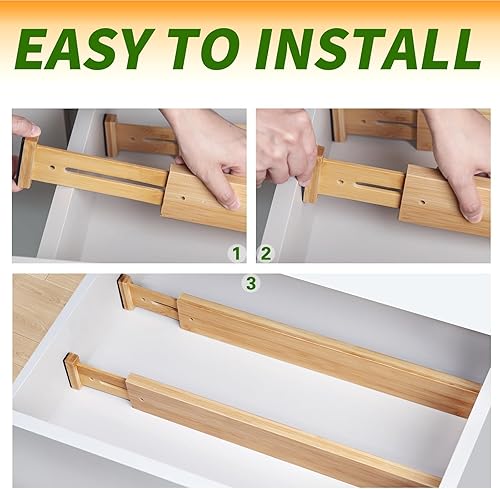 EASY TO INSTALL

1

2

3