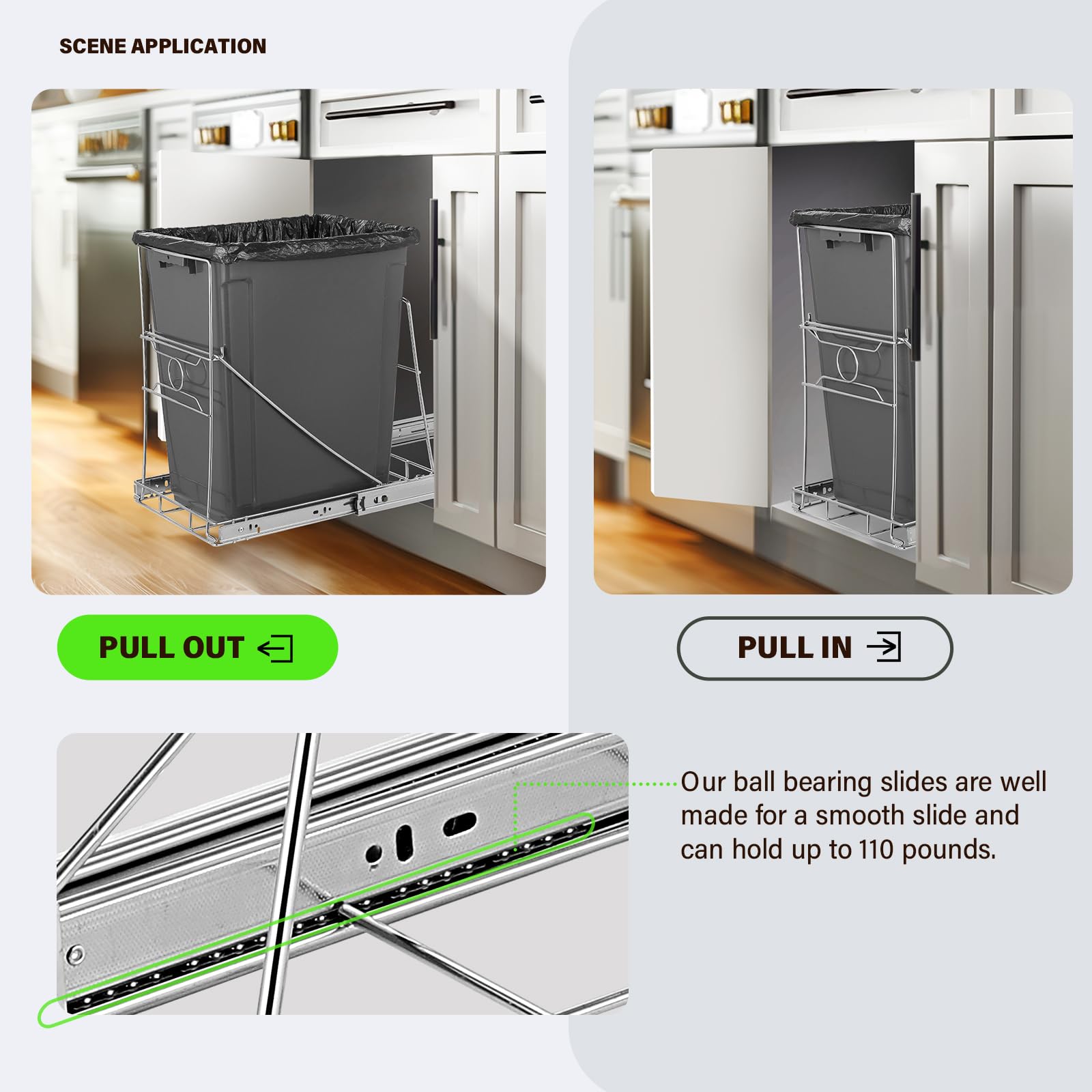 SCENE APPLICATION

PULL OUT

PULL IN

Our ball bearing slides are well made for a smooth slide and can hold up to 110 pounds.