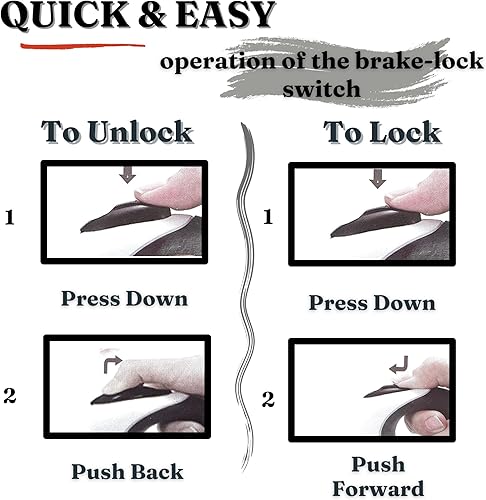 QUICK & EASY

operation of the brake-lock switch

To Unlock

1

Press Down

2

Push Back

To Lock

1

Press Down

2

Push Forward