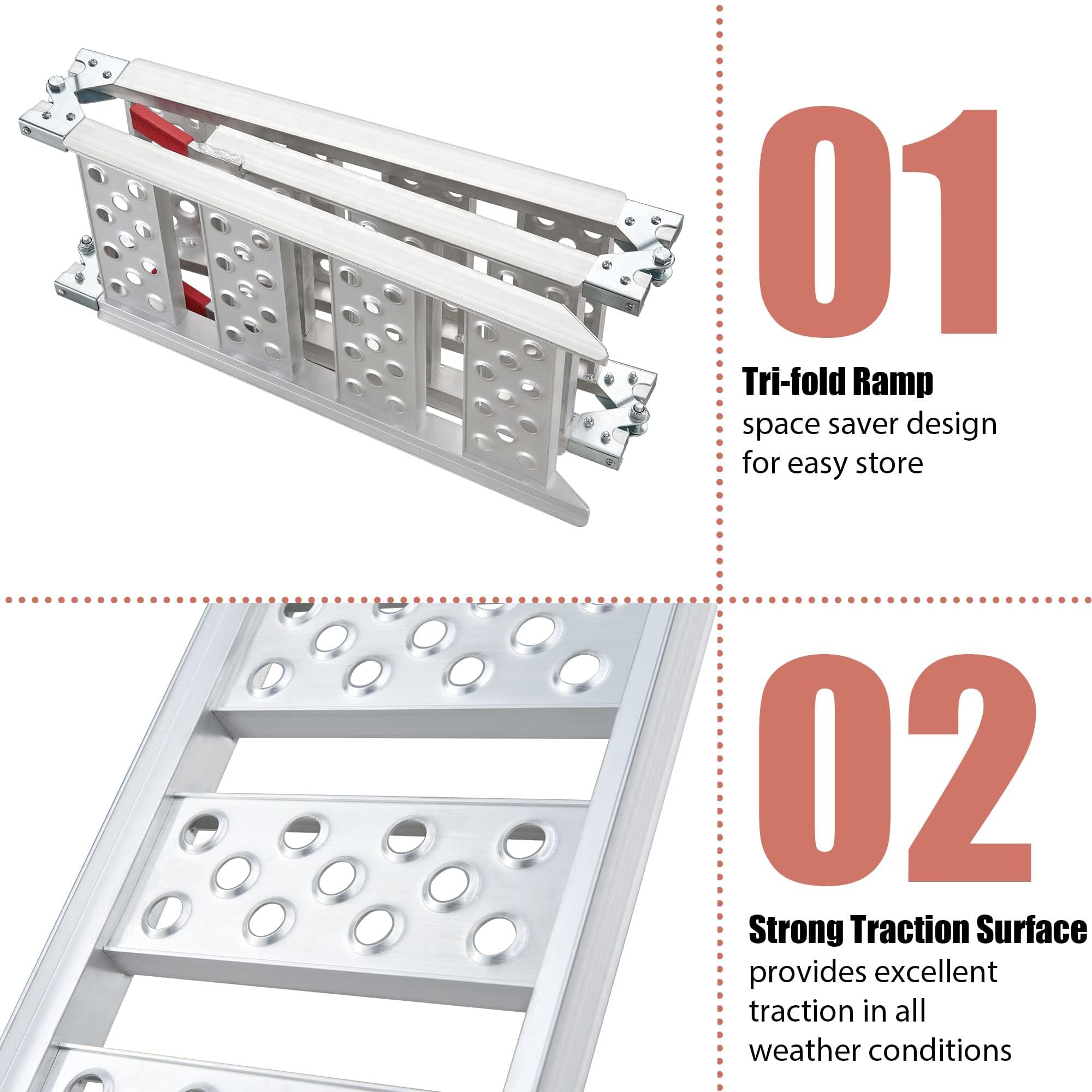 01

Tri-fold Ramp
space saver design for easy store

02

Strong Traction Surface
provides excellent traction in all weather conditions