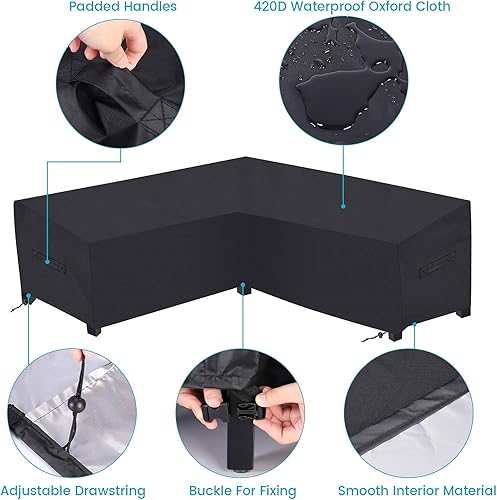 Padded Handles

420D Waterproof Oxford Cloth

Adjustable Drawstring

Buckle For Fixing

Smooth Interior Material