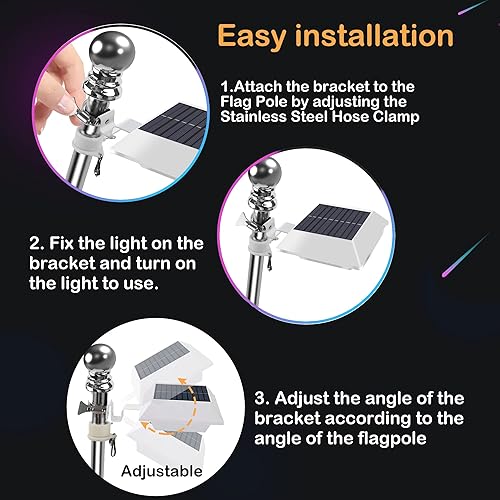 Easy installation

1.Attach the bracket to the Flag Pole by adjusting the Stainless Steel Hose Clamp

2. Fix the light on the bracket and turn on the light to use.

3. Adjust the angle of the bracket according to the angle of the flagpole

Adjustable