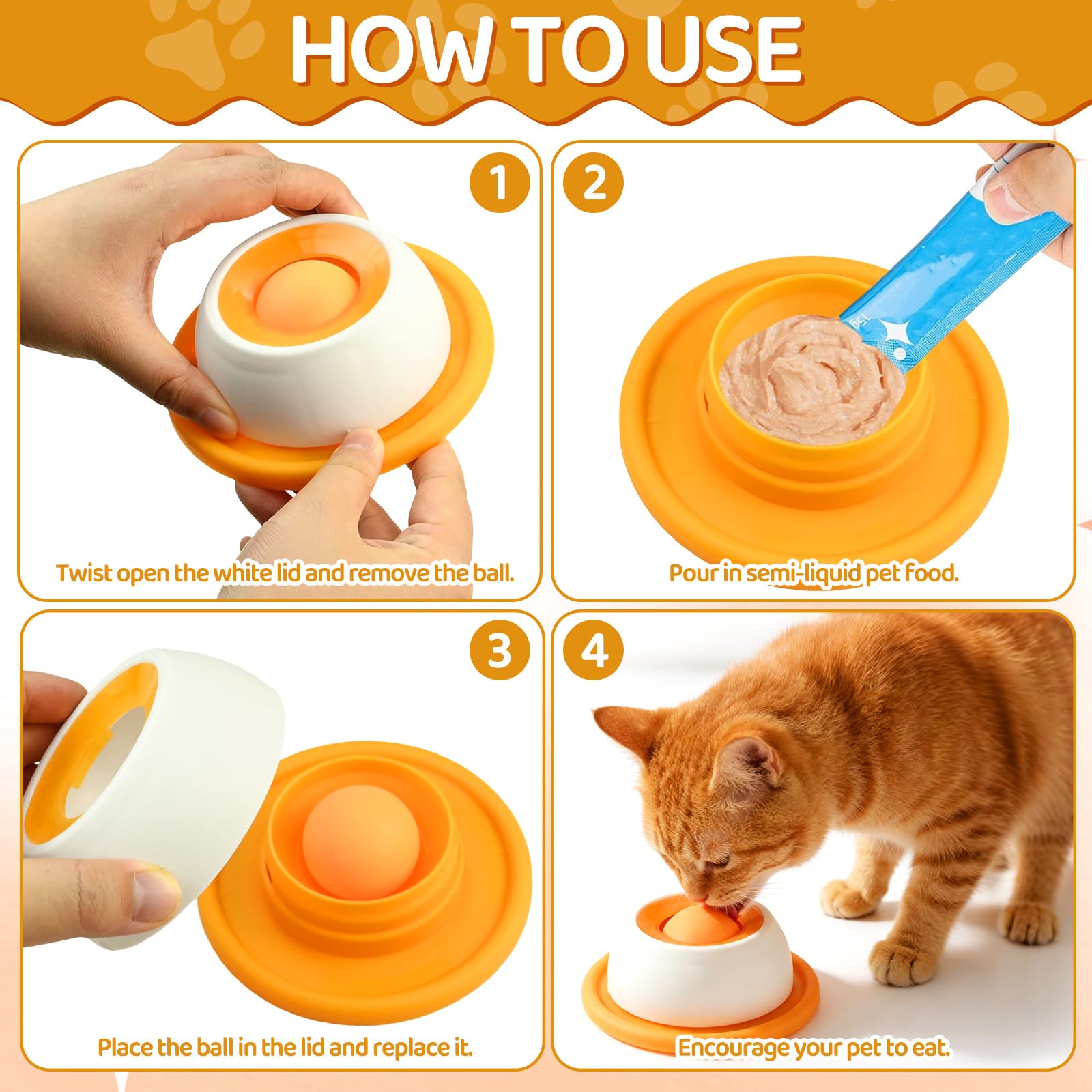 HOW TO USE

1

Twist open the white lid and remove the ball.

2

15g

Pour in semi-liquid pet food.

3

Place the ball in the lid and replace it.

4

Encourage your pet to eat.