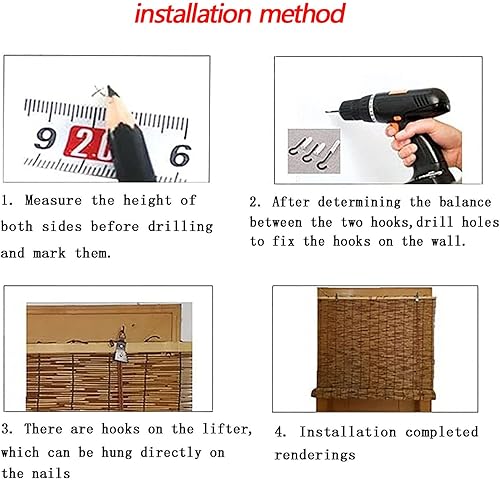 installation method

9 2.0 6

1. Measure the height of both sides before drilling and mark them.

2. After determining the balance between the two hooks,drill holes to fix the hooks on the wall.

3. There are hooks on the lifter, which can be hung directly on the nails

4. Installation completed renderings