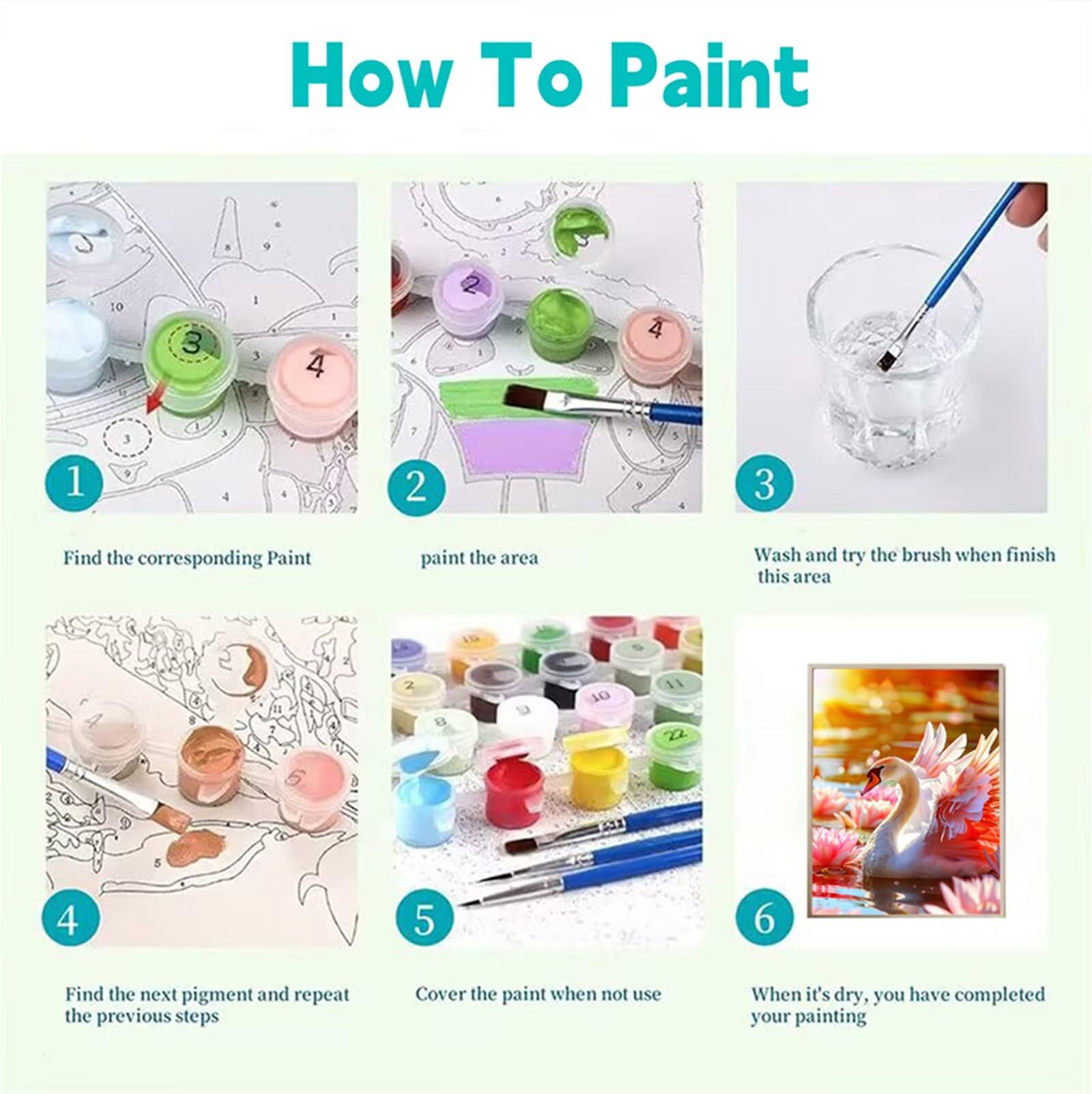 How To Paint

1

Find the corresponding Paint

2

paint the area

3

Wash and try the brush when finish this area

4

Find the next pigment and repeat the previous steps

5

Cover the paint when not use

6

When it's dry, you have completed your painting