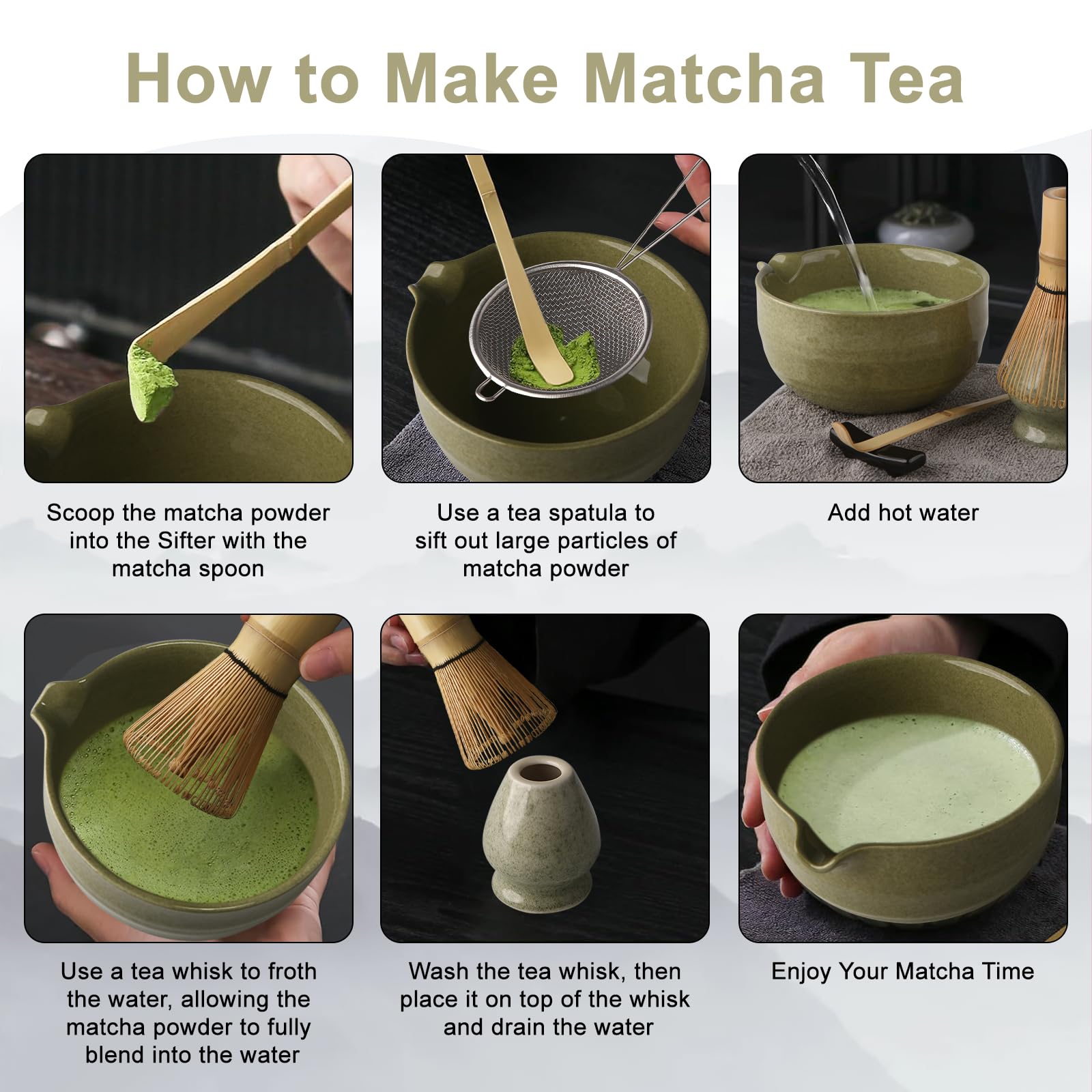 How to Make Matcha Tea

Scoop the matcha powder into the Sifter with the matcha spoon

Use a tea spatula to sift out large particles of matcha powder

Add hot water

Use a tea whisk to froth the water, allowing the matcha powder to fully blend into the water

Wash the tea whisk, then place it on top of the whisk and drain the water

Enjoy Your Matcha Time