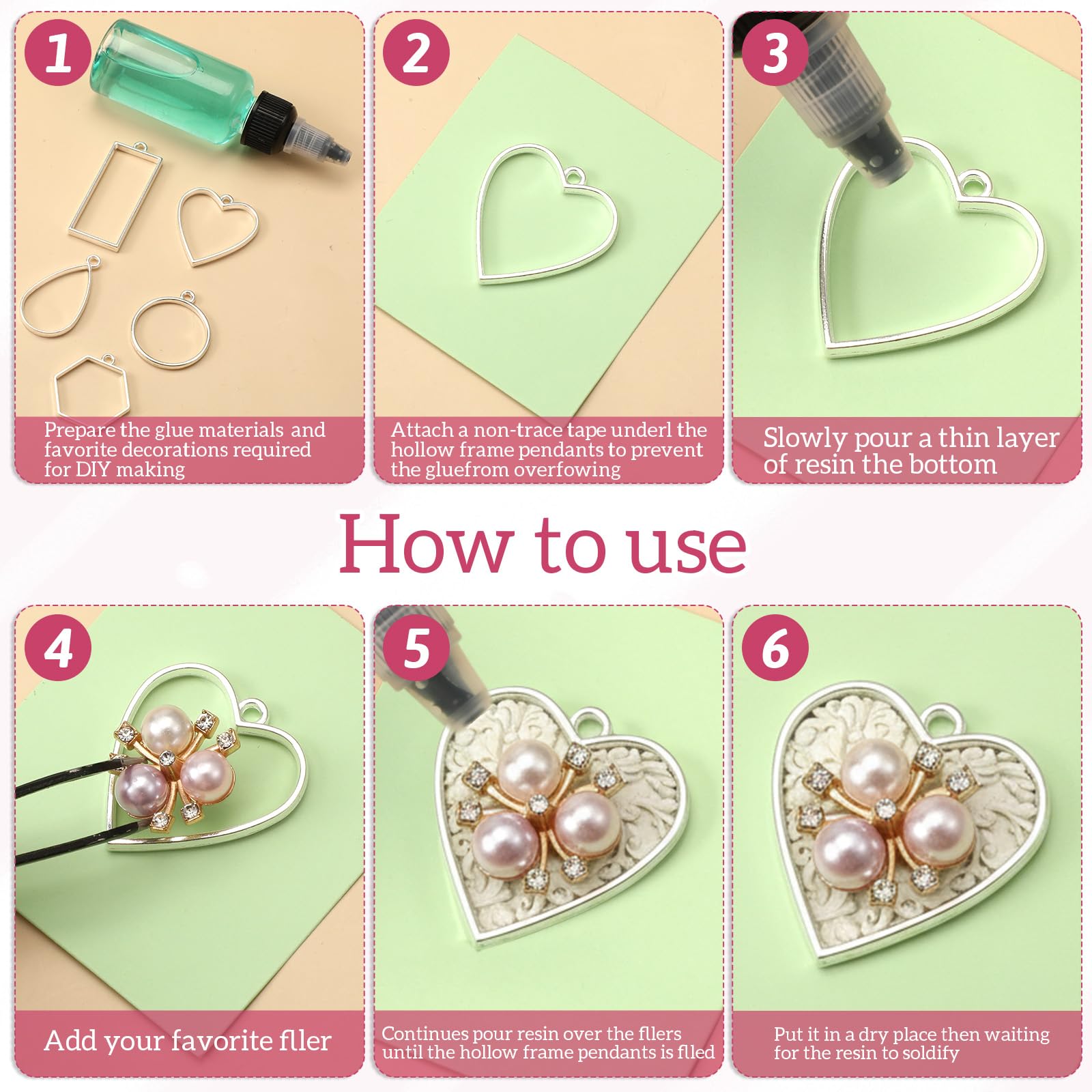 1

Prepare the glue materials and favorite decorations required for DIY making

2

Attach a non-trace tape underl the hollow frame pendants to prevent the gluefrom overfowing

3

Slowly pour a thin layer of resin the bottom

How to use

4

Add your favorite fller

5

Continues pour resin over the fllers until the hollow frame pendants is flled

6

Put it in a dry place then waiting for the resin to soldify